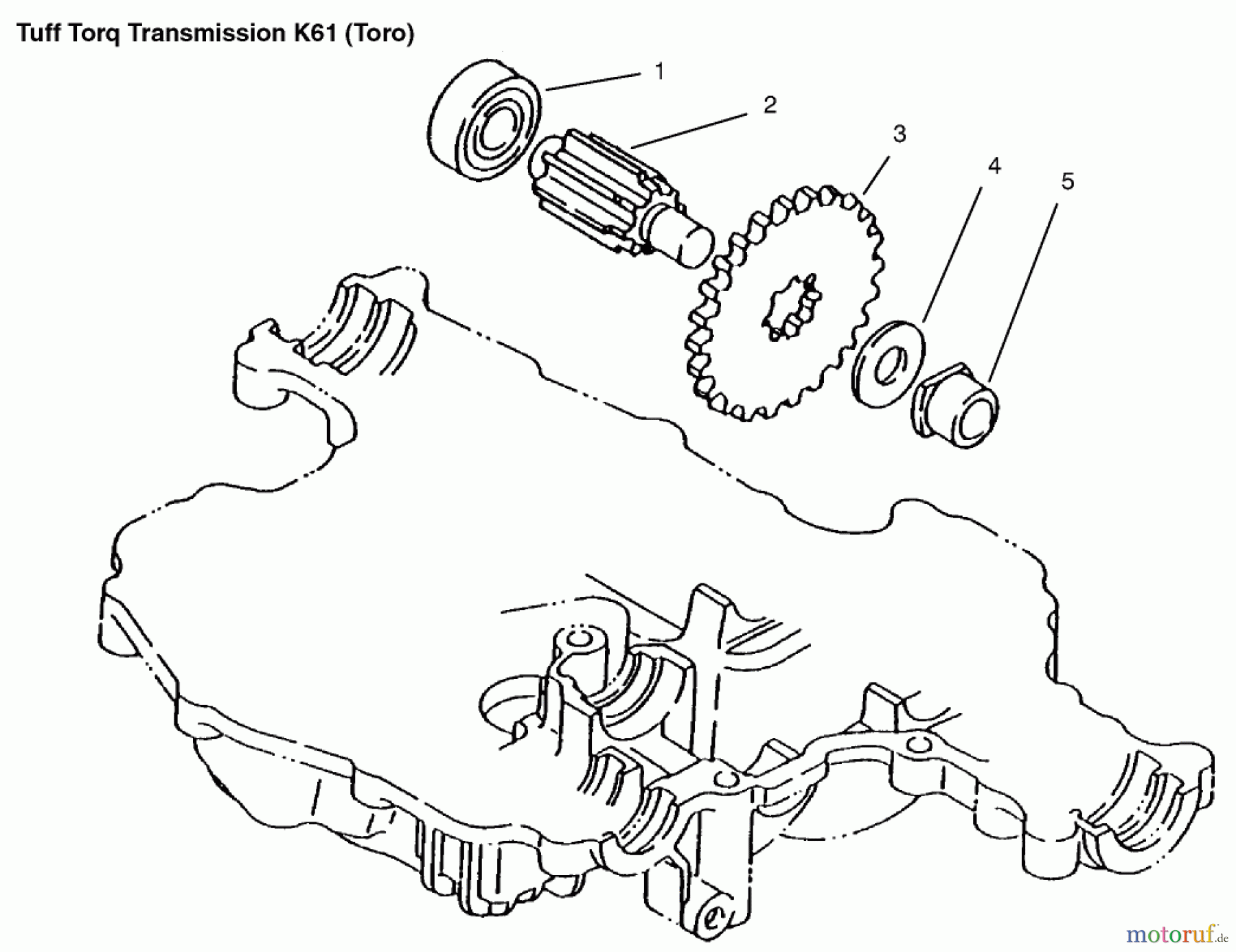 Tuff Torq Transmission K61 (Toro)

1

2

3

4

5

motoruf.de