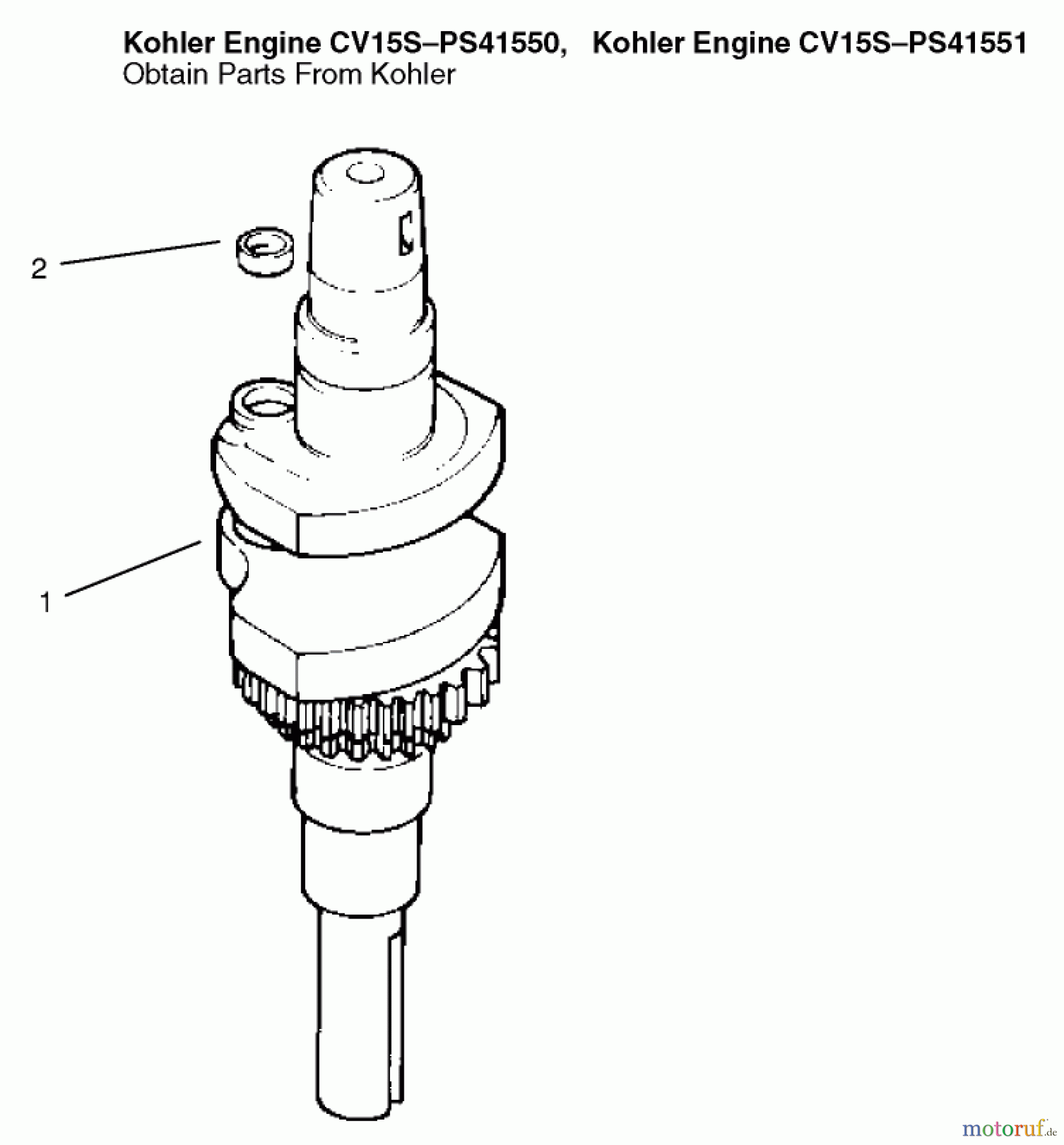 Kohler Engine CV15S–PS41550, Kohler Engine CV15S–PS41551
Obtain Parts From Kohler

2

1

motoruf.de