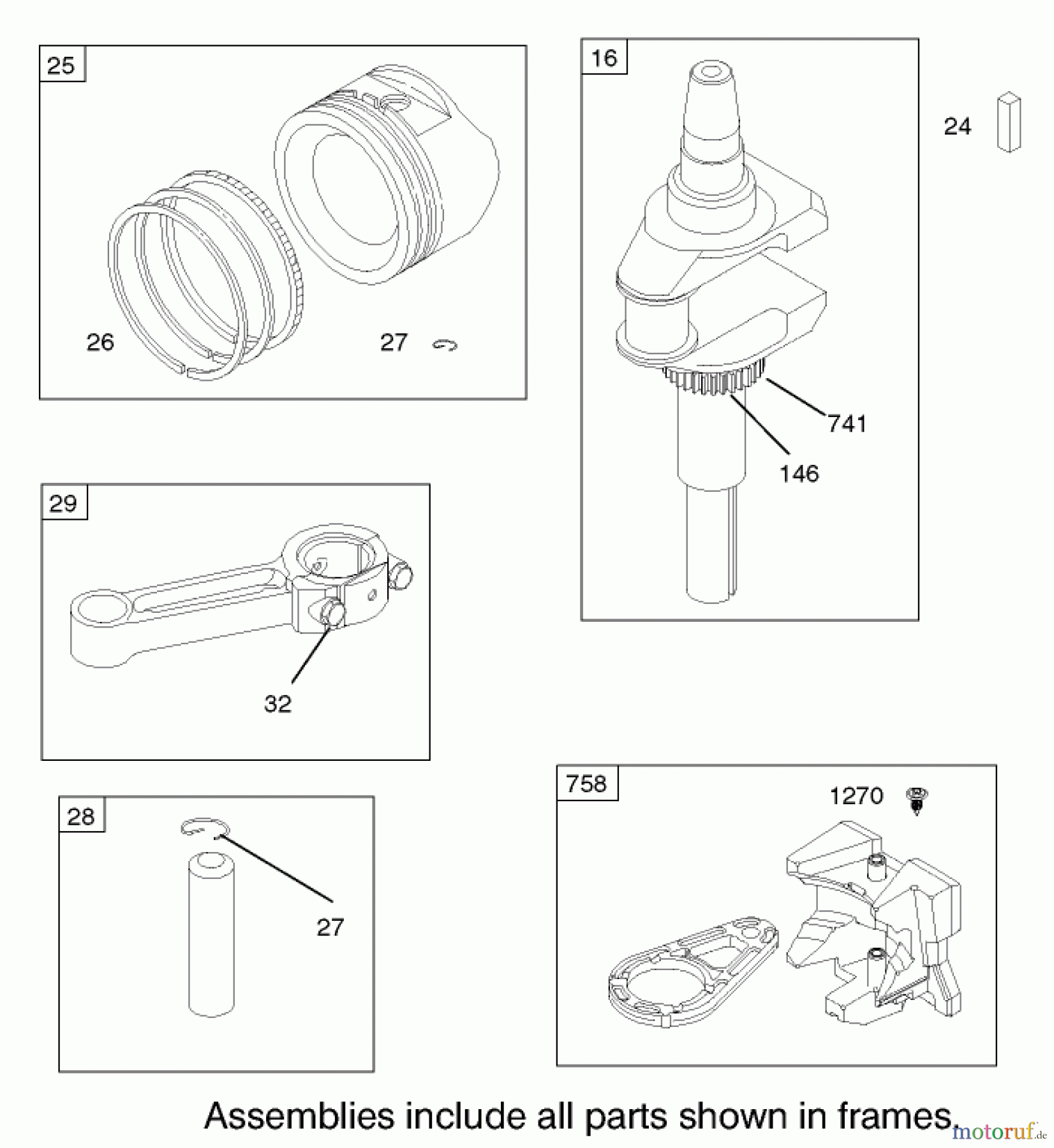 25

26

27

16

24

741

146

29

32

28

27

758

1270

Assemblies include all parts shown in frames.

motoruf.de