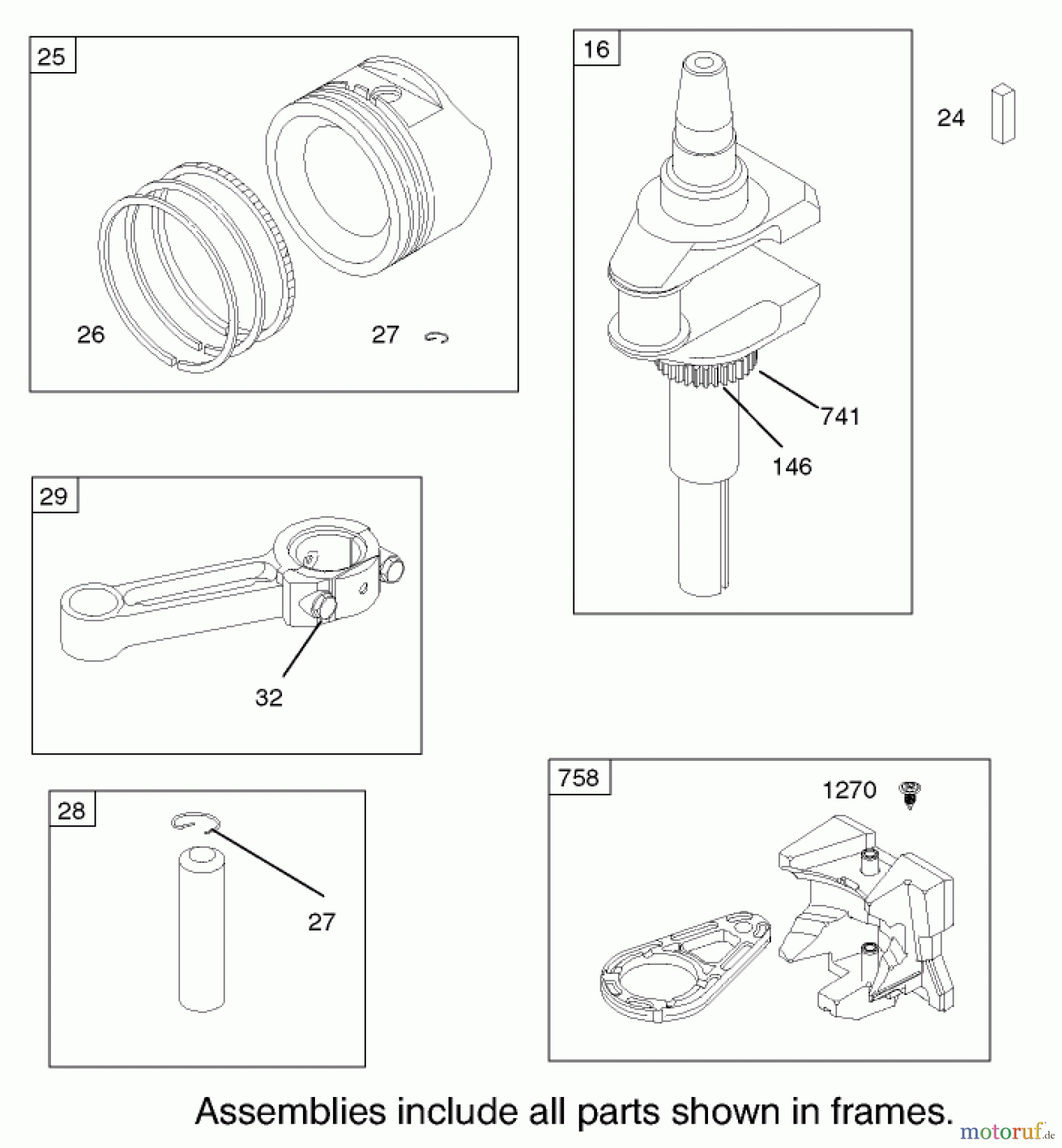 25
26
27
16
24
741
146
29
32
28
27
758
1270
Assemblies include all parts shown in frames.
motoruf.de