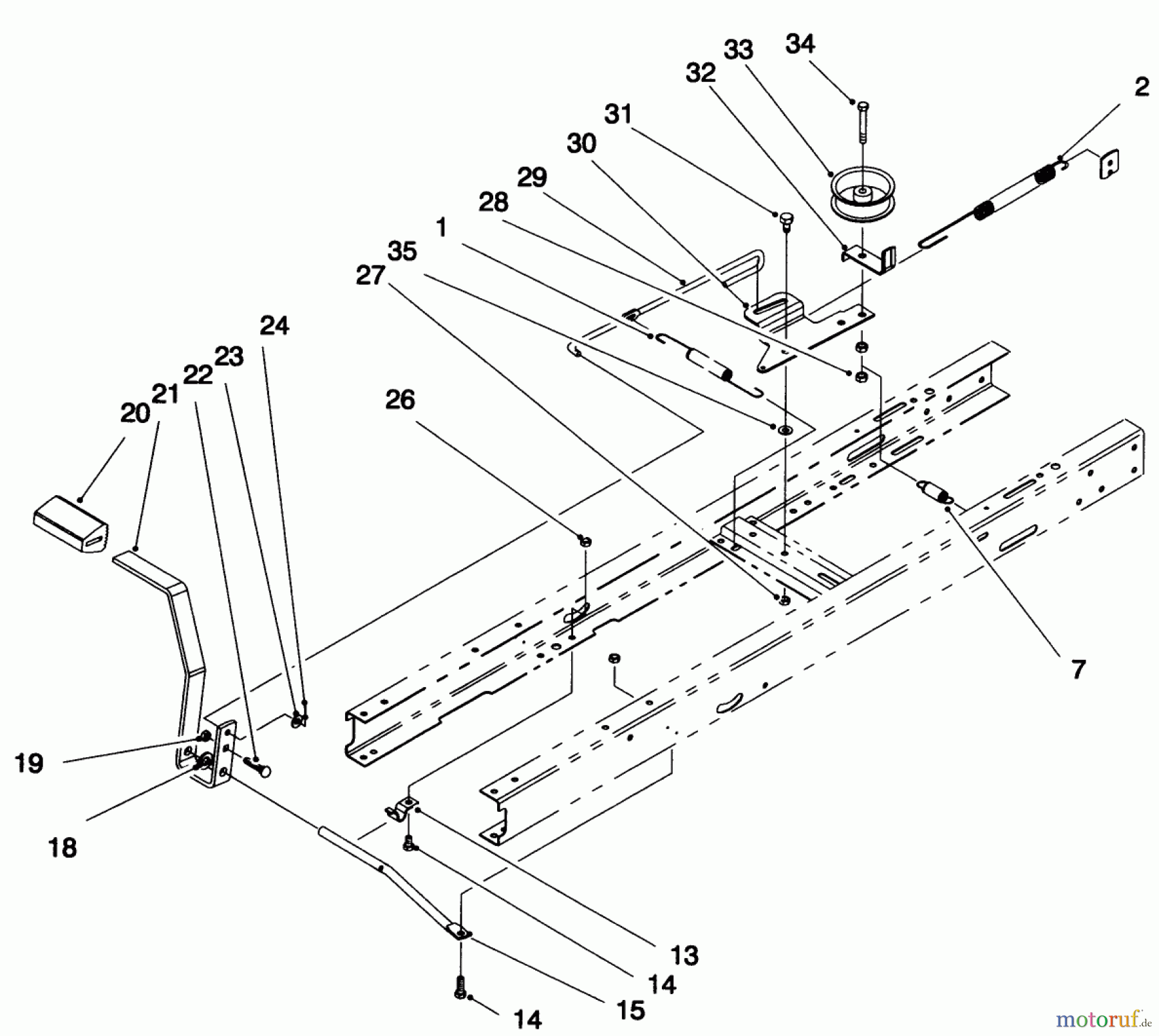 34
33
32
2
31
30
29
28
1
35
27
24
23
22
21
20
26
7
19
18
13
14
15
14
motoruf.de