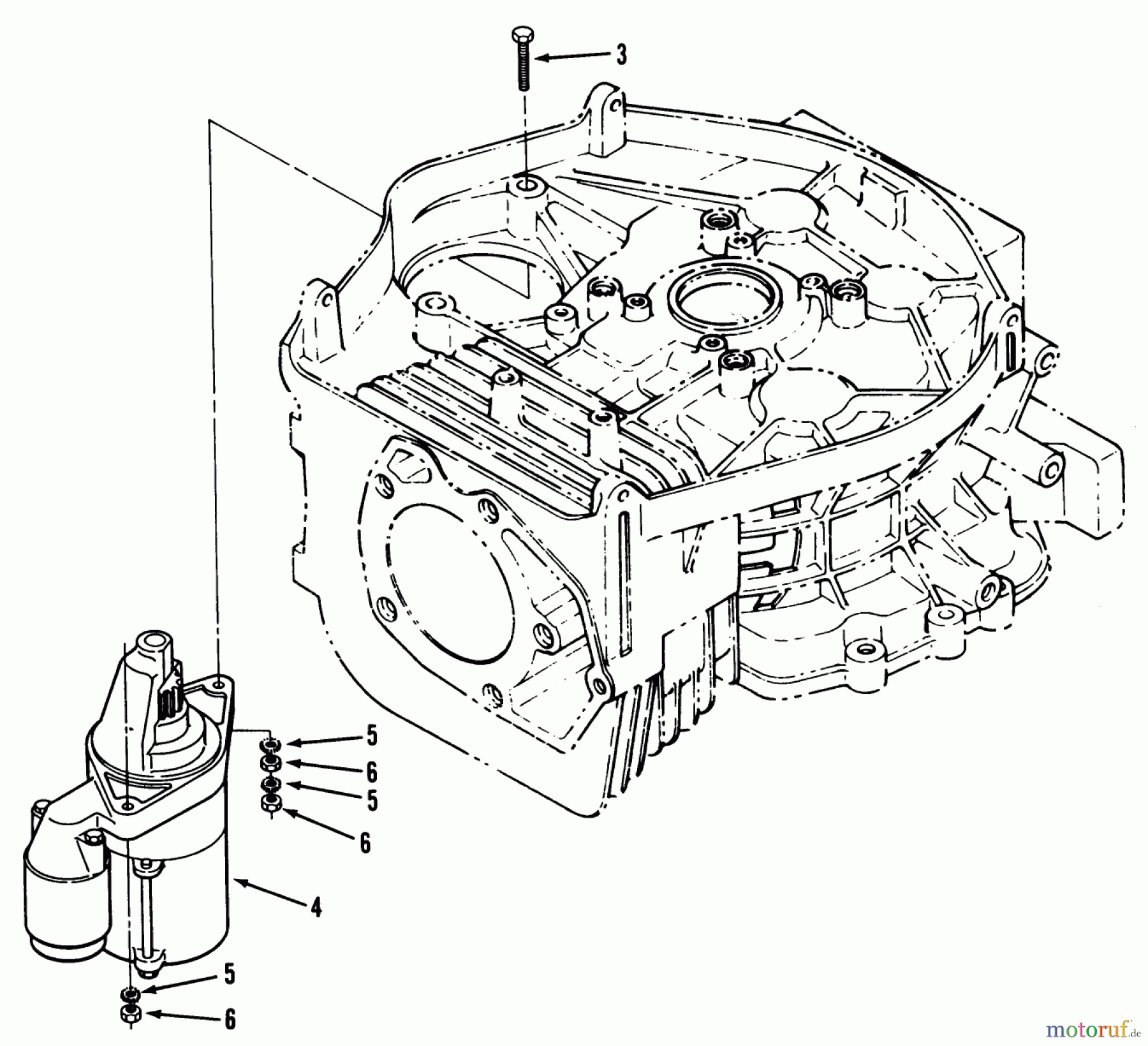 3

5
6
5
6

4

5
6

motoruf.de