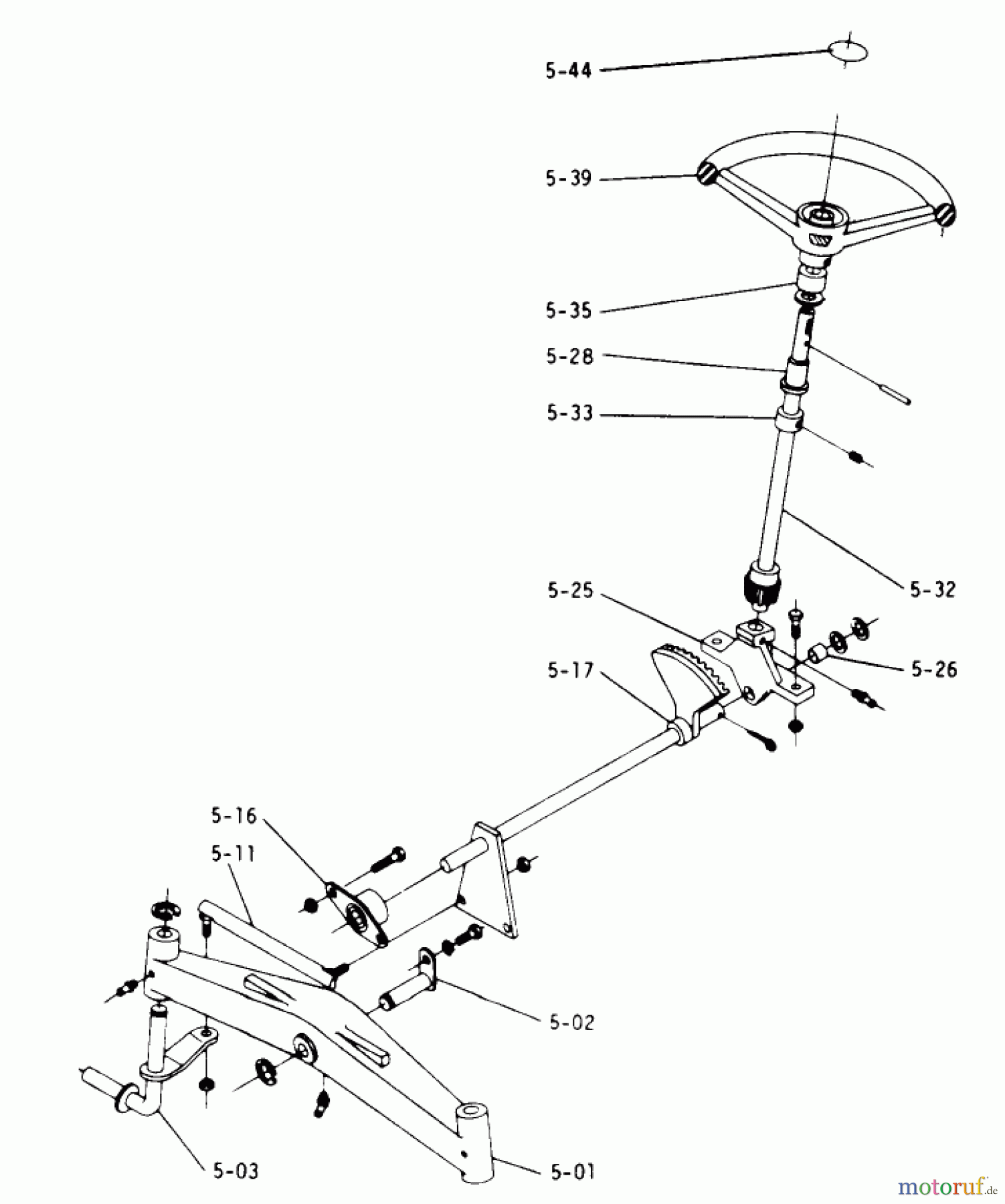 5-44
5-39
5-35
5-28
5-33
5-32
5-25
5-26
5-17
5-16
5-11
5-02
5-03
5-01
motoruf.de