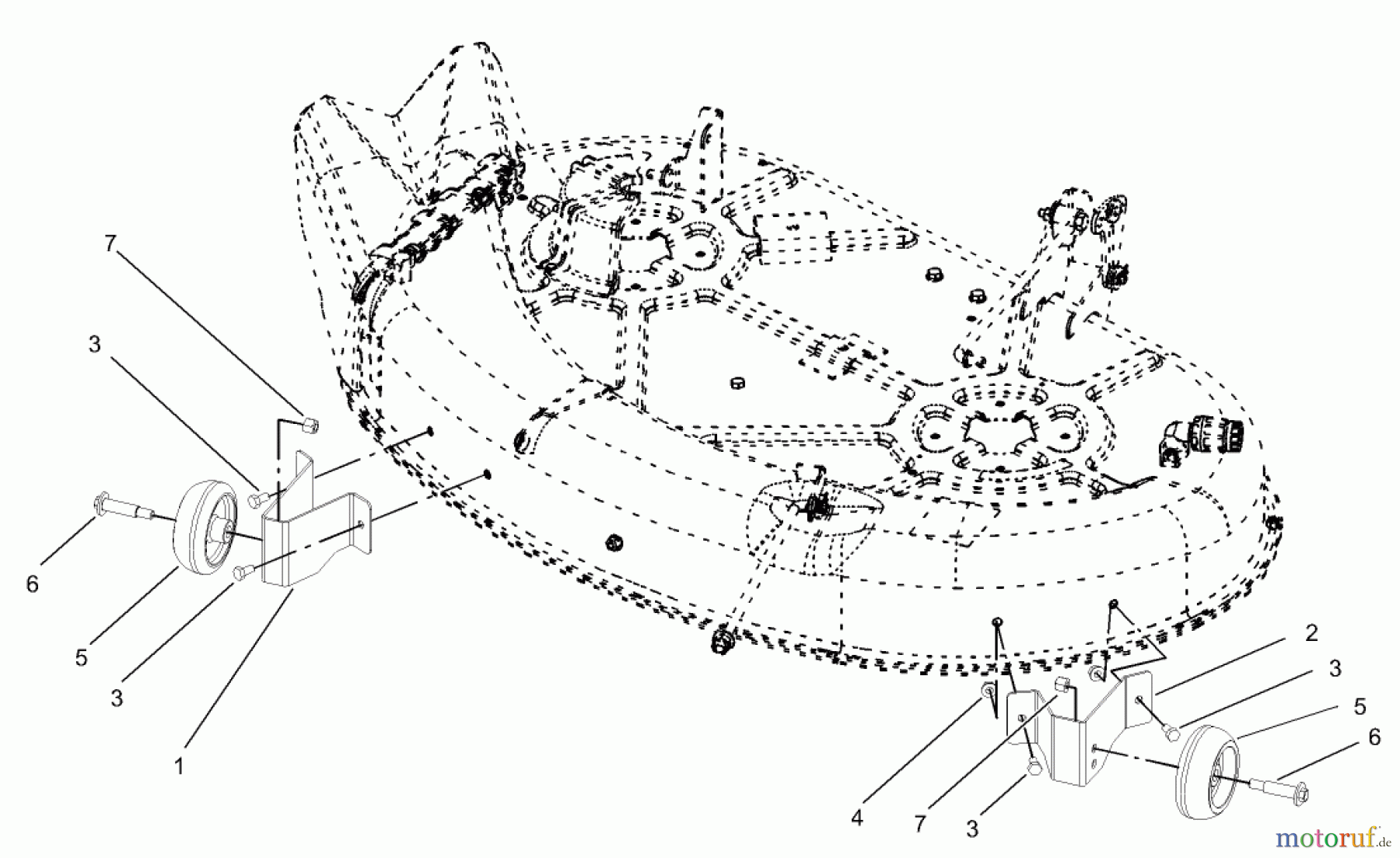 7
3
6
5
3
1
2
3
5
6
4
7
3
motoruf.de