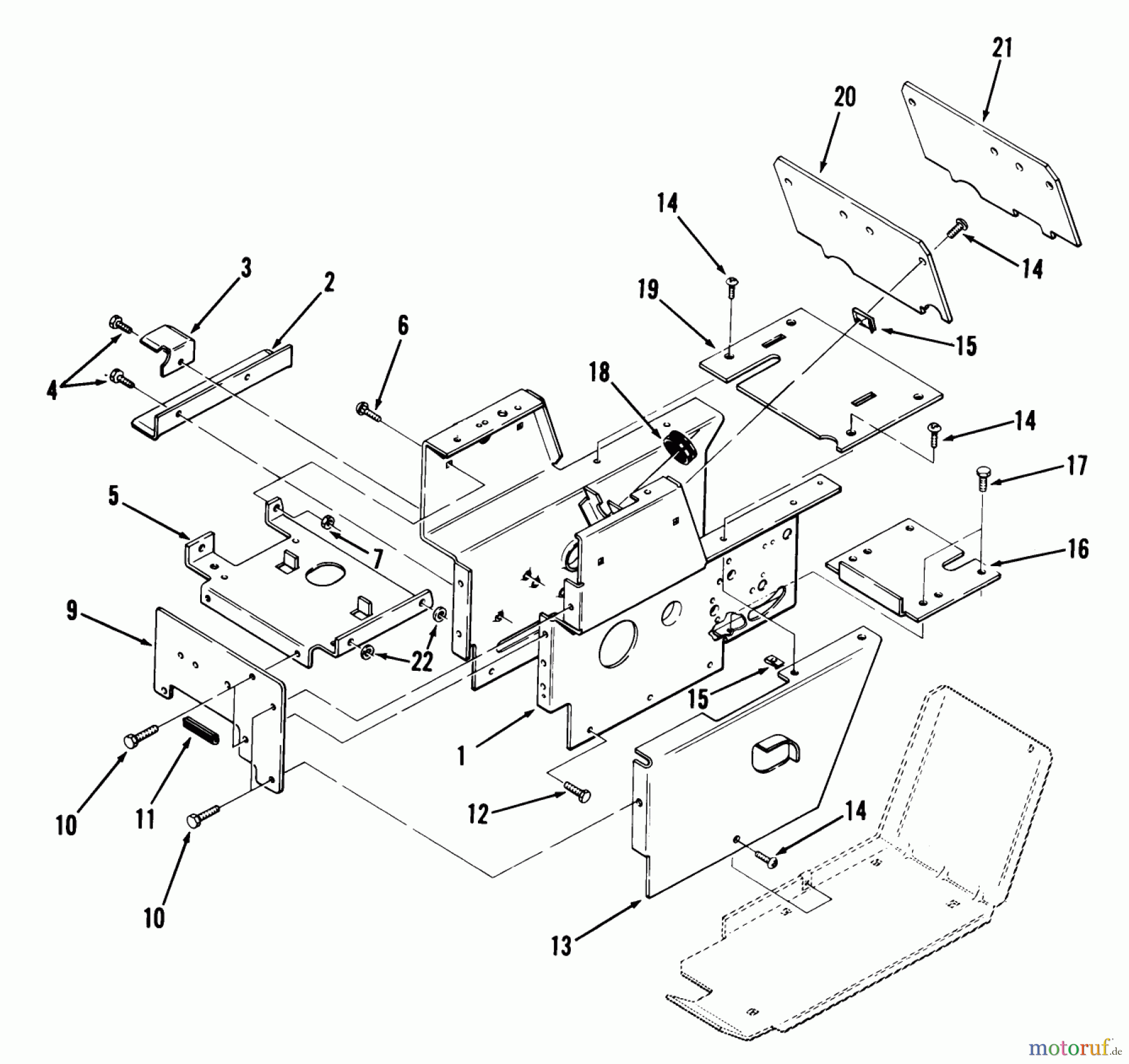 21
20
14
14
3
2
19
15
6
18
4
14
17
5
7
16
9
22
15
1
10
11
12
14
10
13
motoruf.de