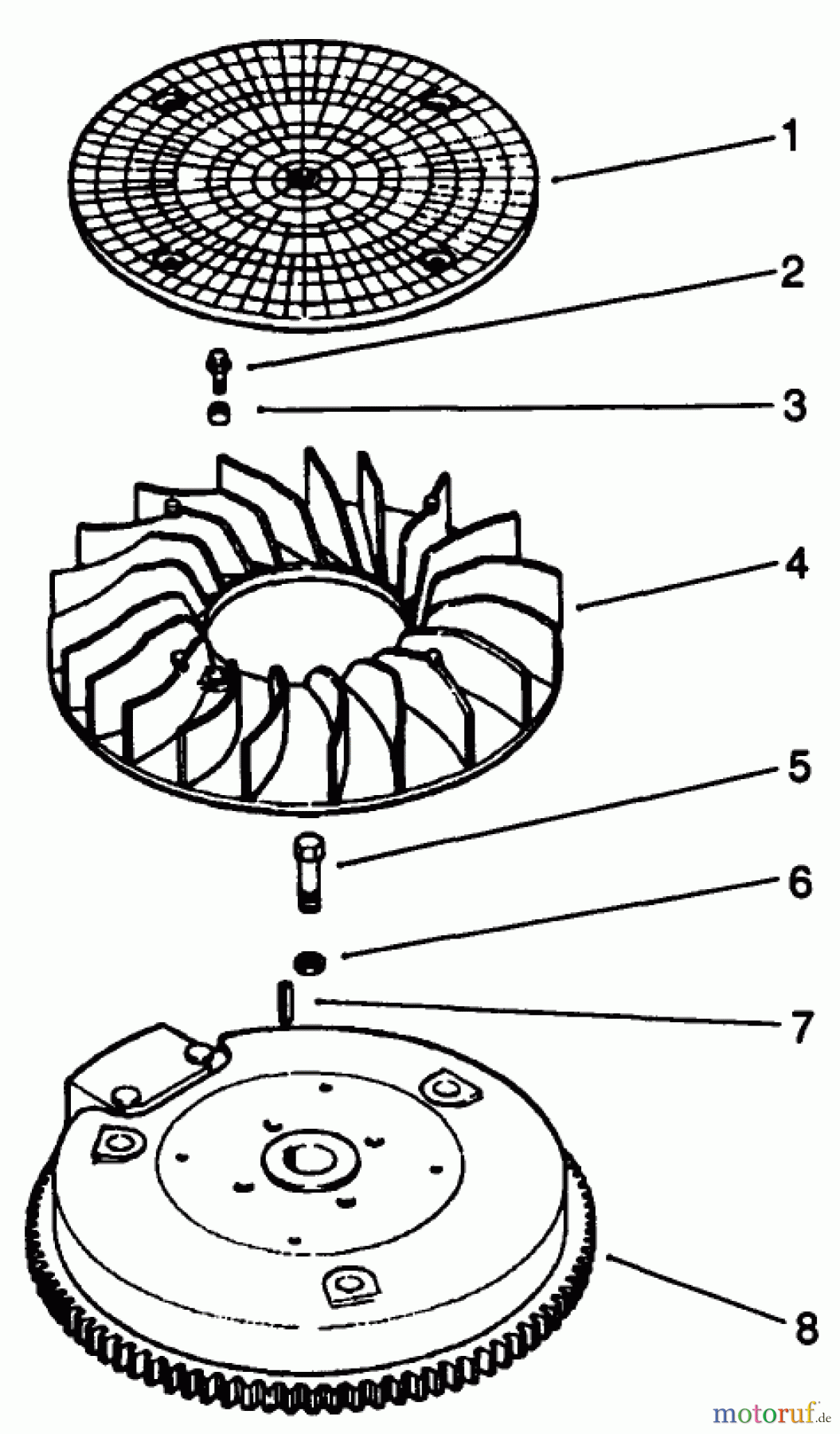 1
2
3
4
5
6
7
8
motoruf.de