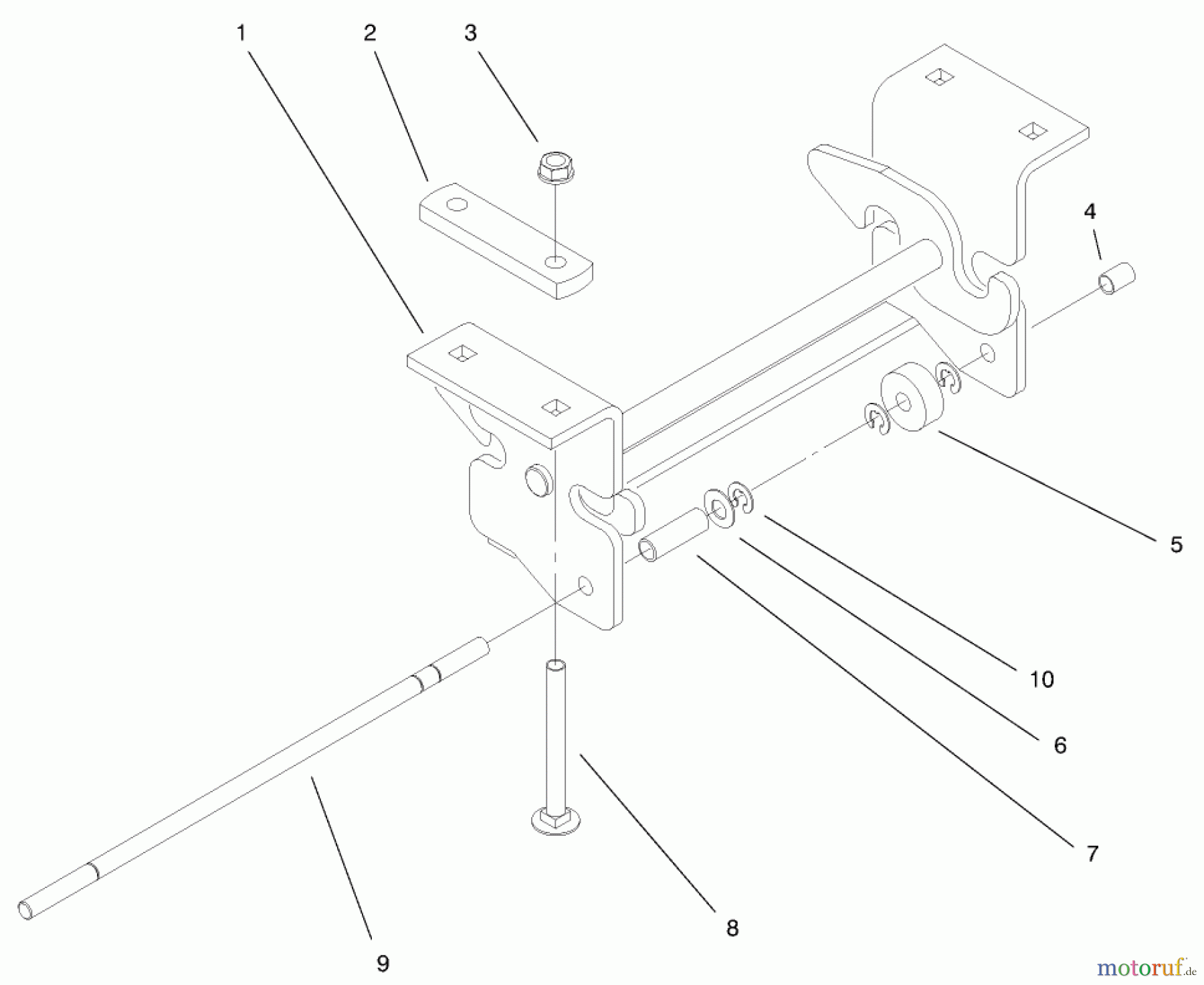 1
2
3
4
5
10
6
7
8
9
motoruf.de