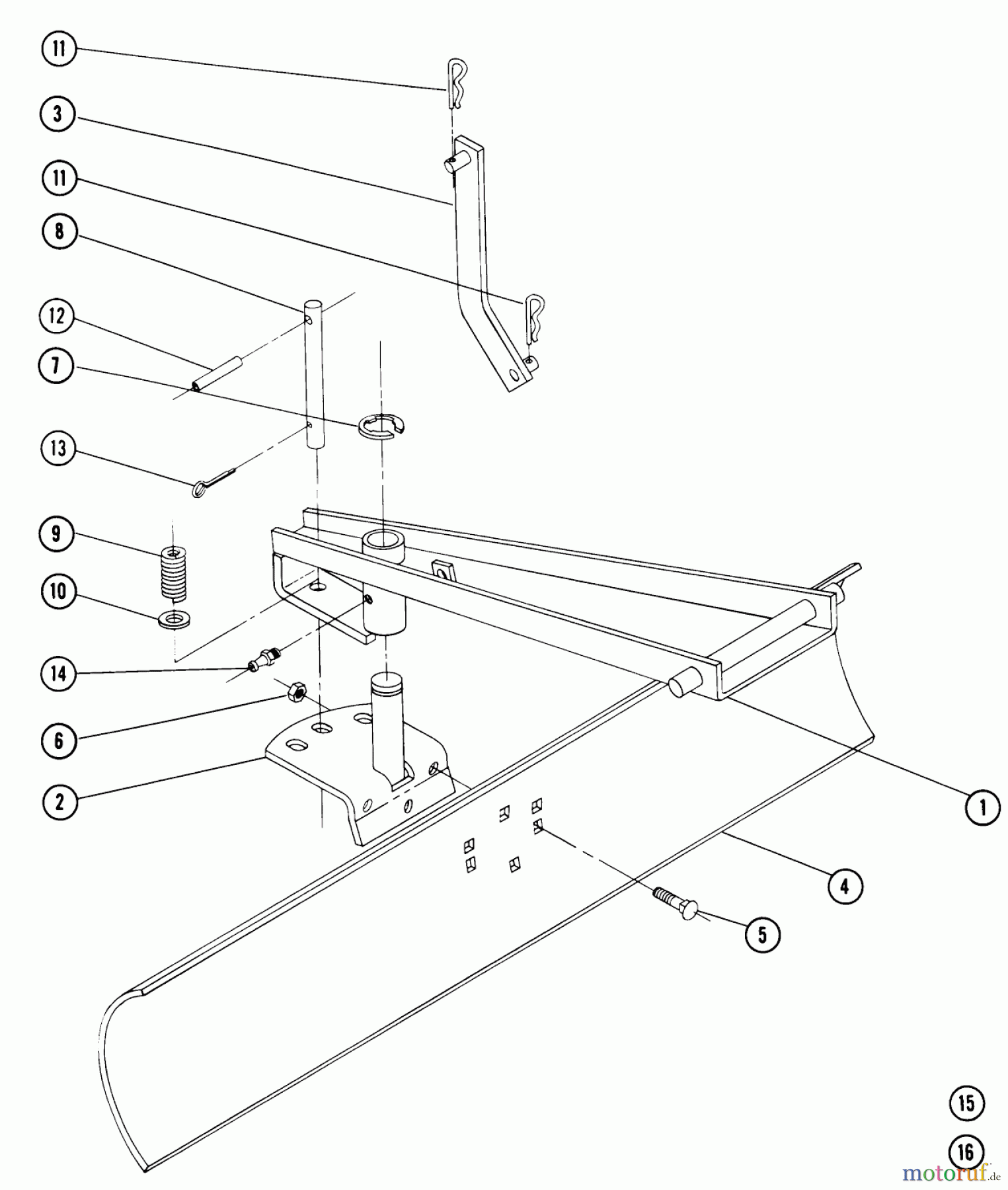 11
3
11
8
12
7
13
9
10
14
6
2
1
4
5
15
16
motoruf.de