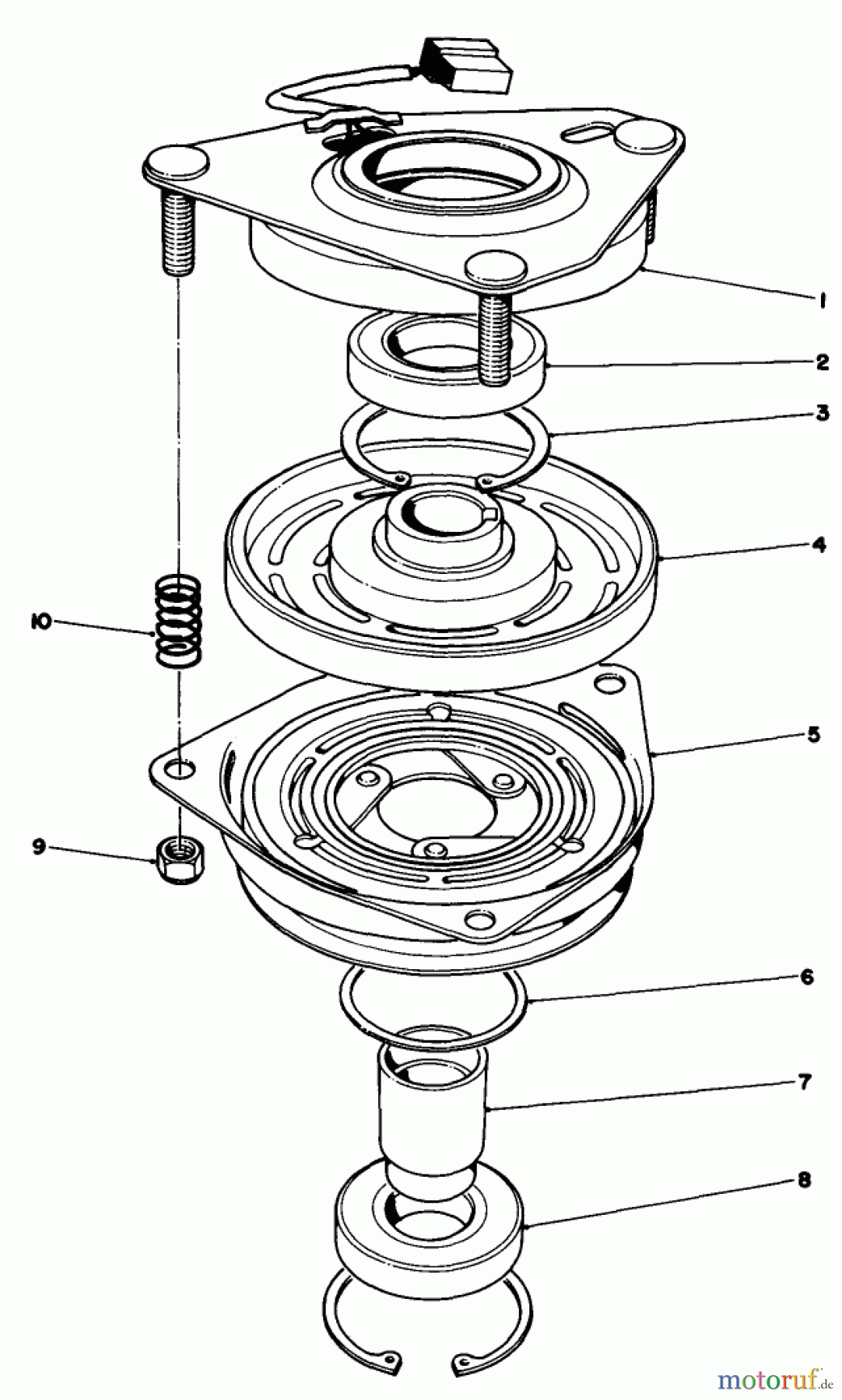 1
2
3
4
10
5
9
6
7
8
motoruf.de