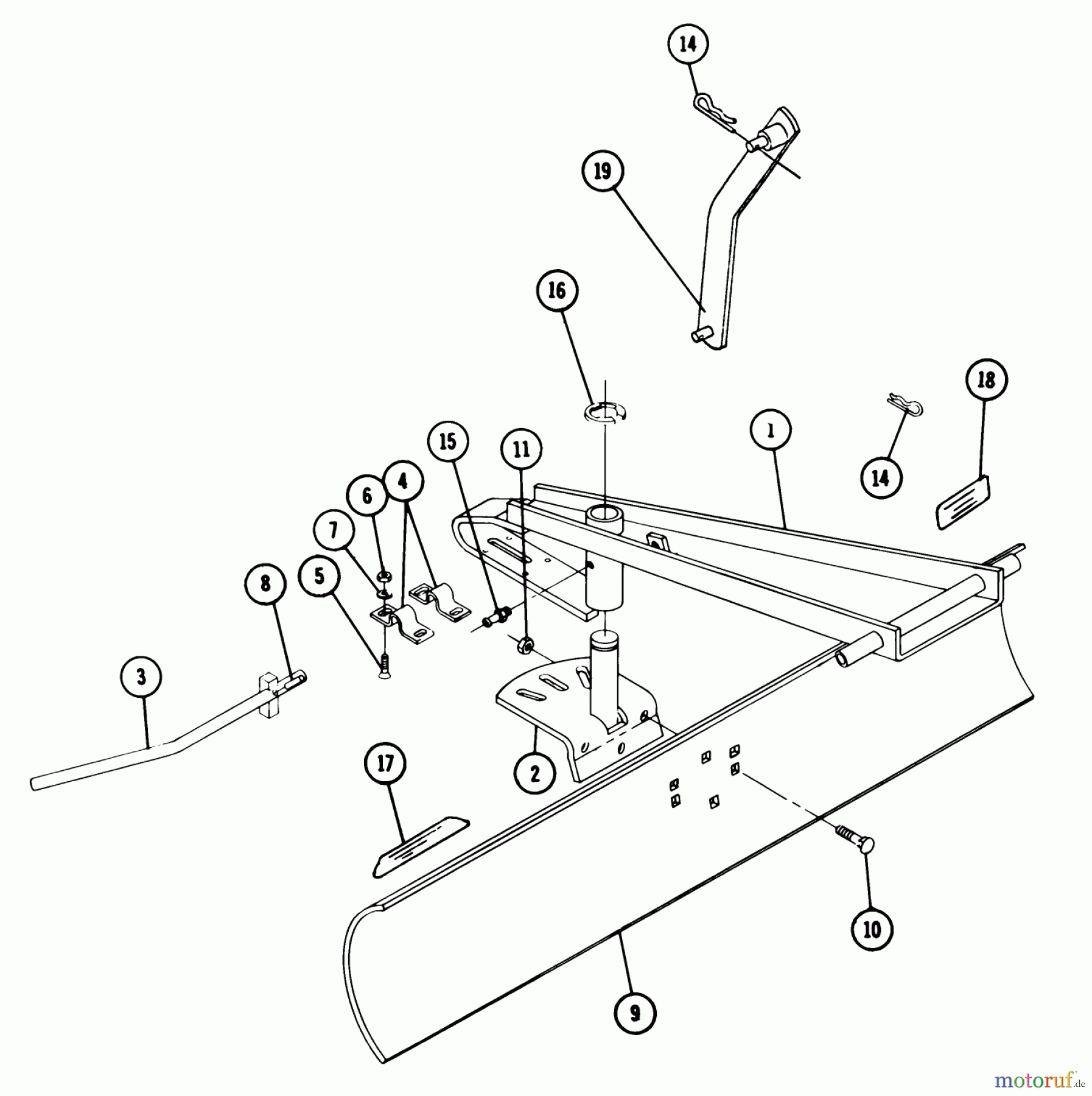 14
19
16
18
1
14
15
11
6
4
7
8
5
3
2
17
10
9
motoruf.de