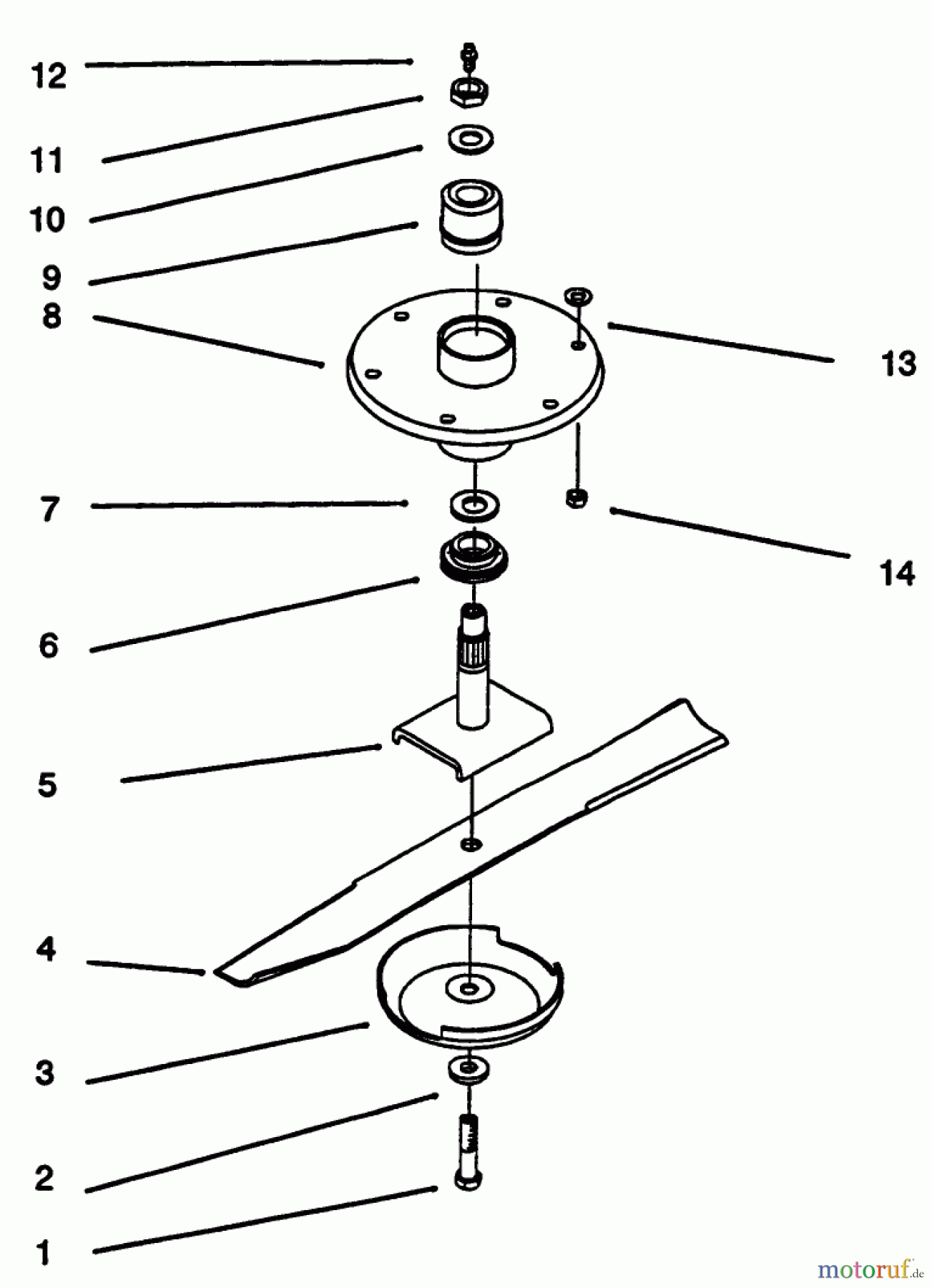 12
11
10
9
8
13
7
14
6
5
4
3
2
1
motoruf.de