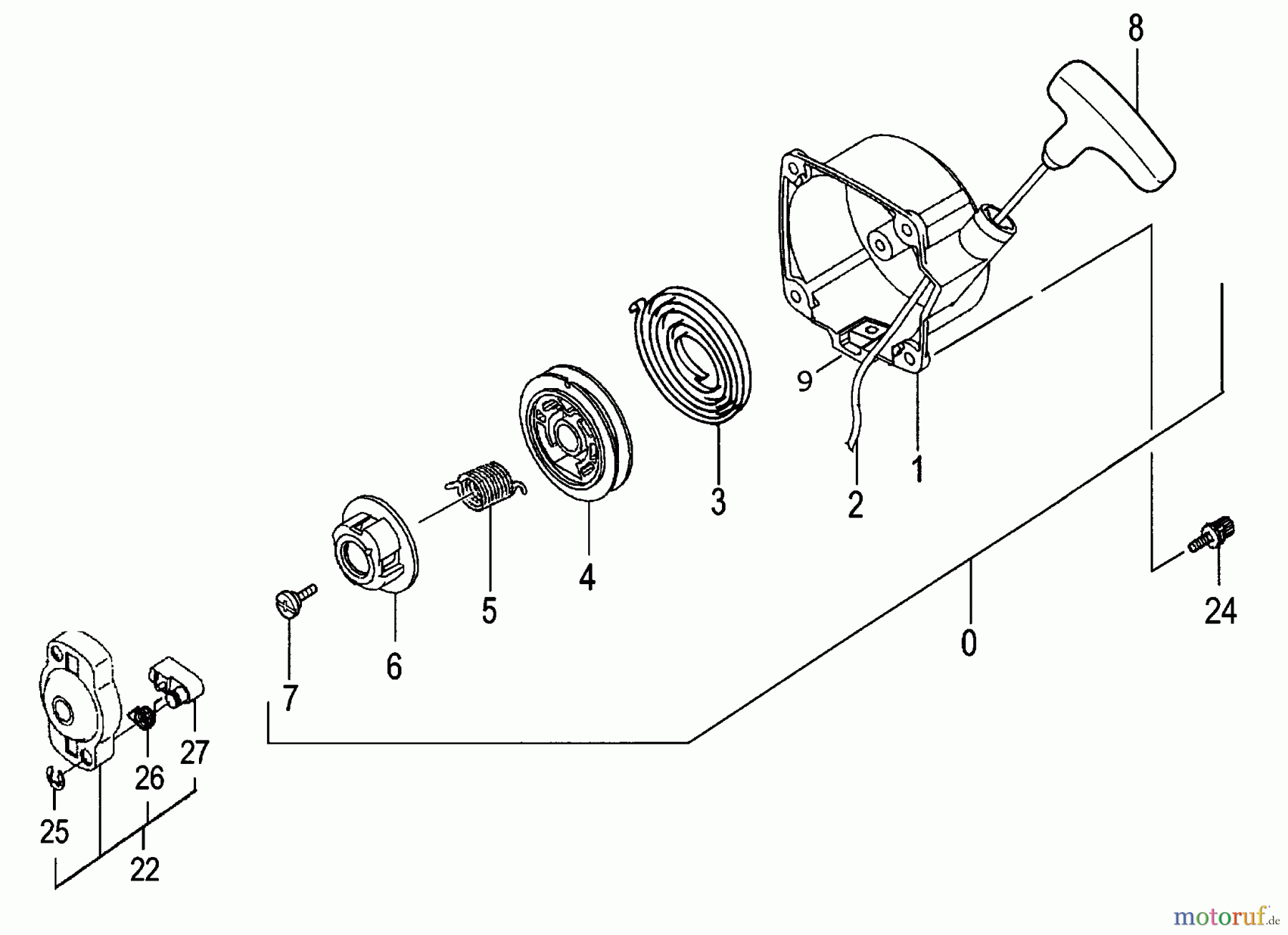 8
9
1
2
3
4
5
6
7
0
24
27
26
25
22
motoruf.de