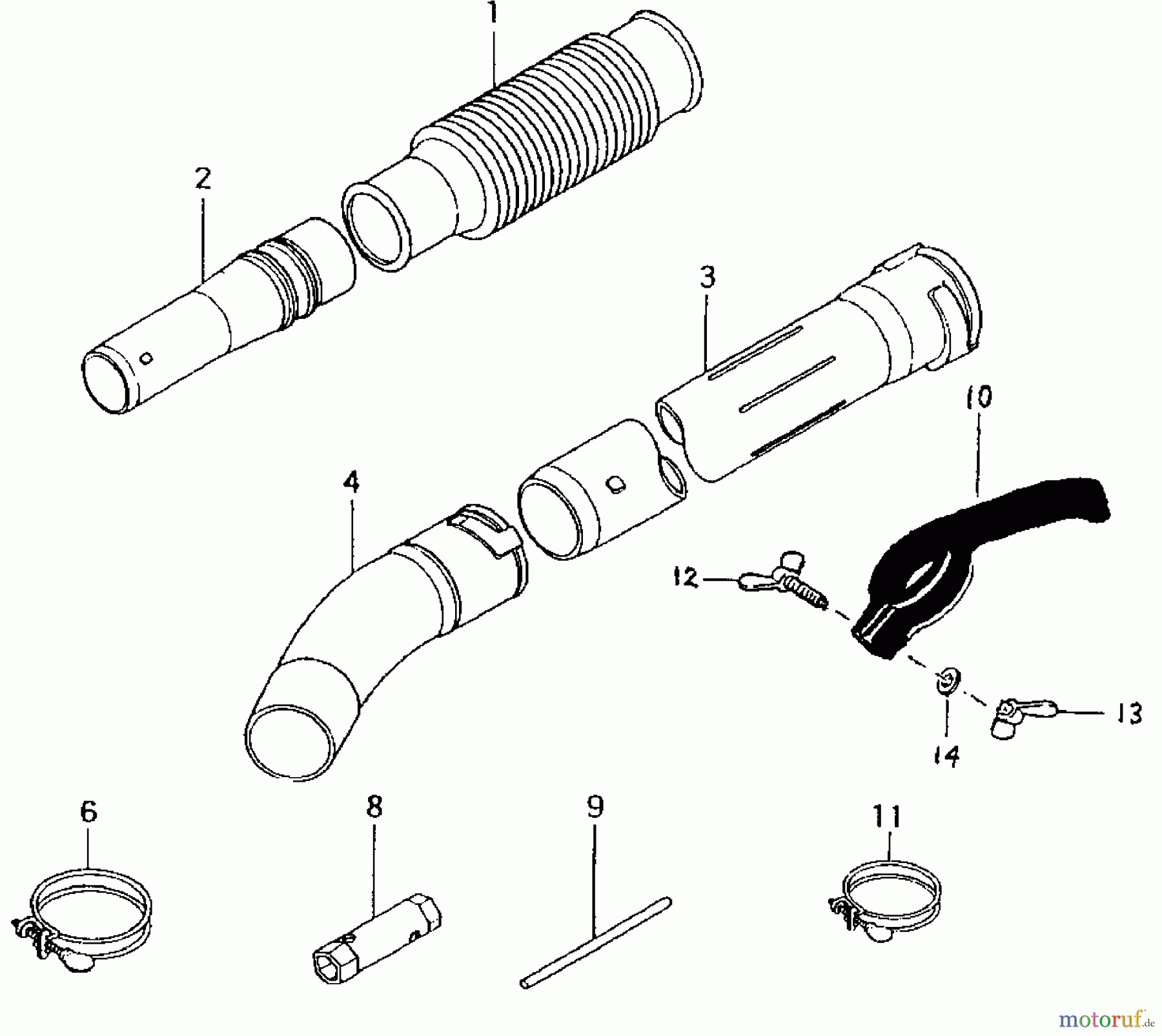 1

2

3

10

4

12

13

14

6

8

9

11

motoruf.de