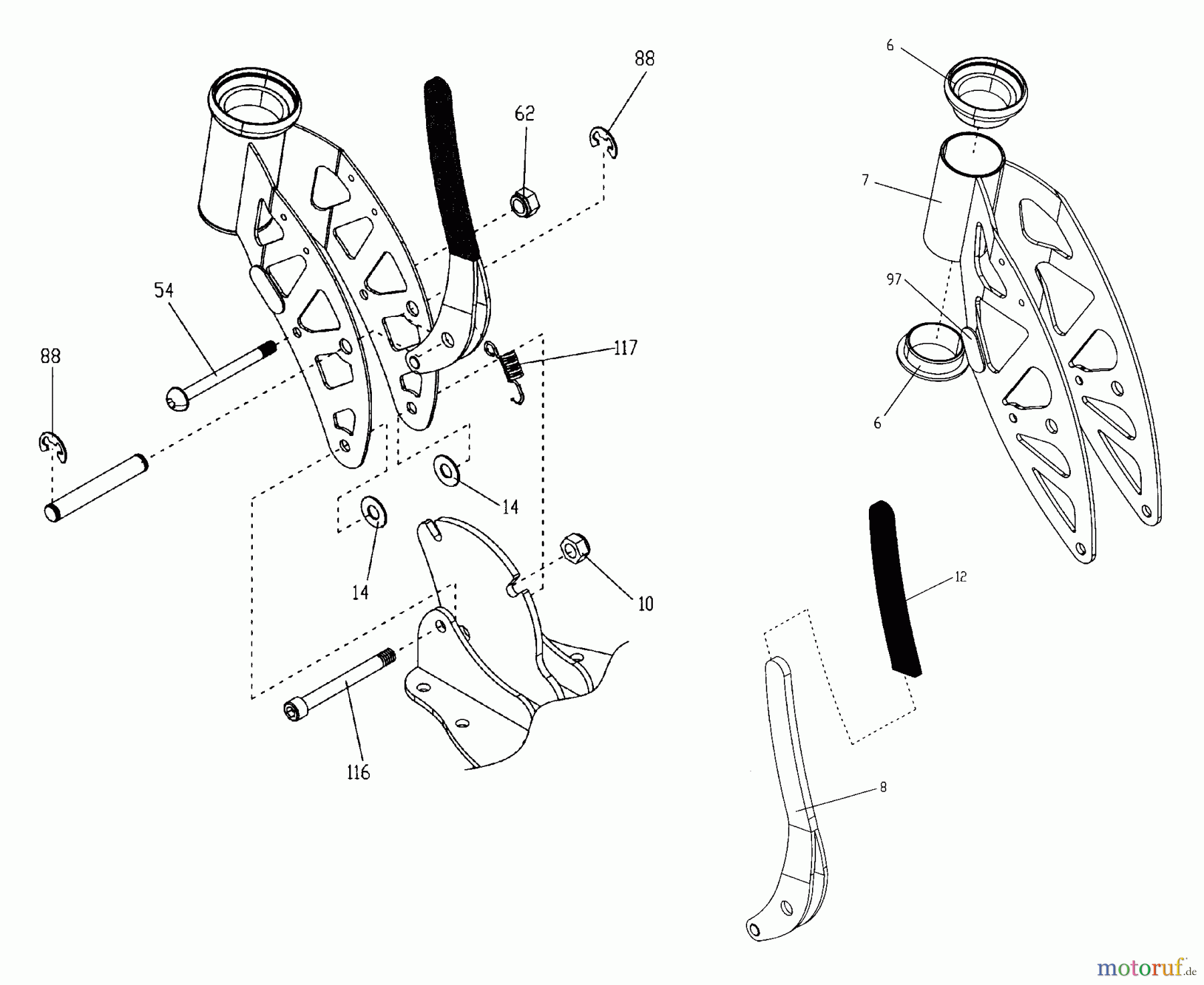 88

62

54

88

117

14

14

10

116

6

7

97

6

12

8

motoruf.de