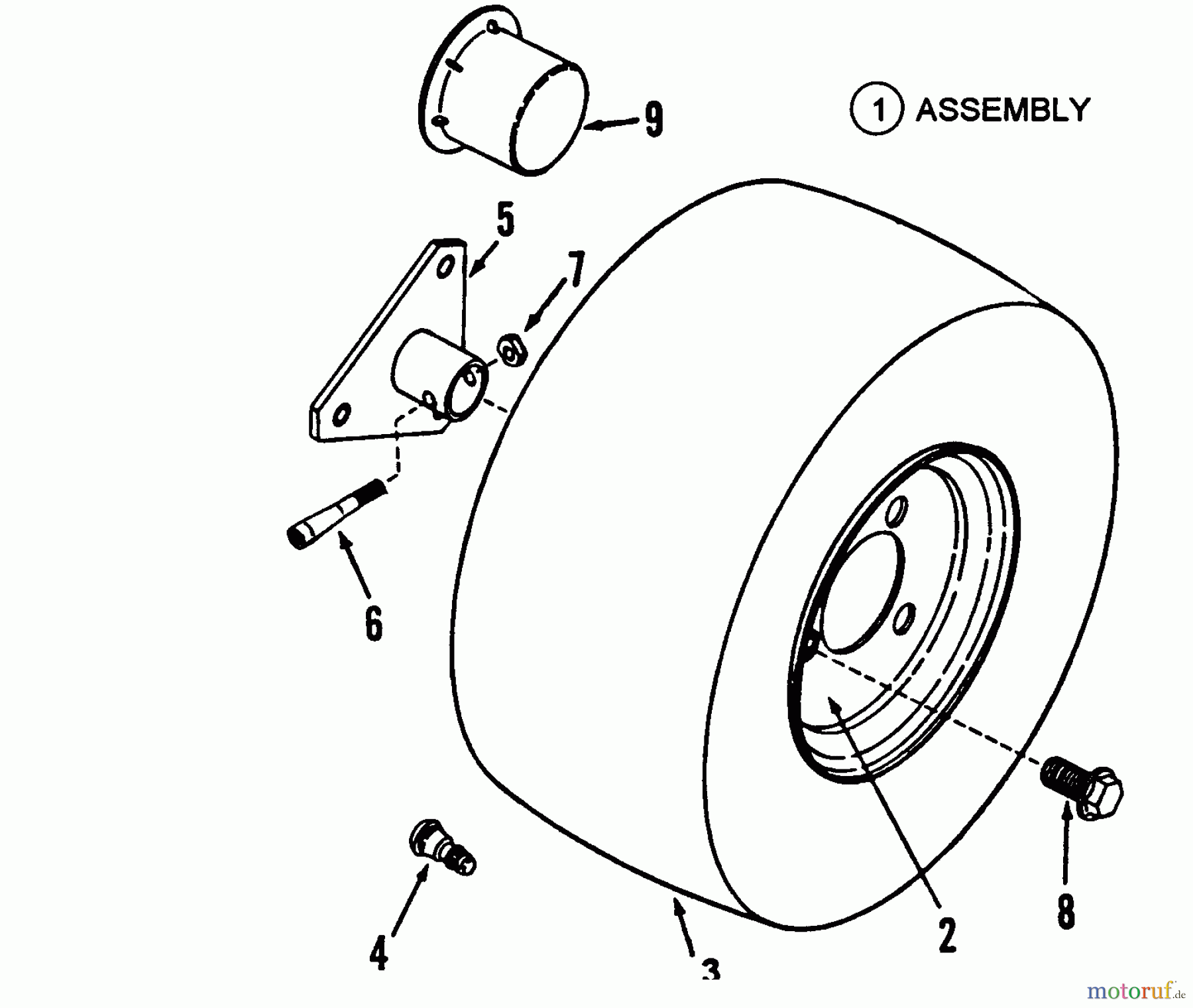 9

1 ASSEMBLY

5

7

6

2

8

4

3

motoruf.de