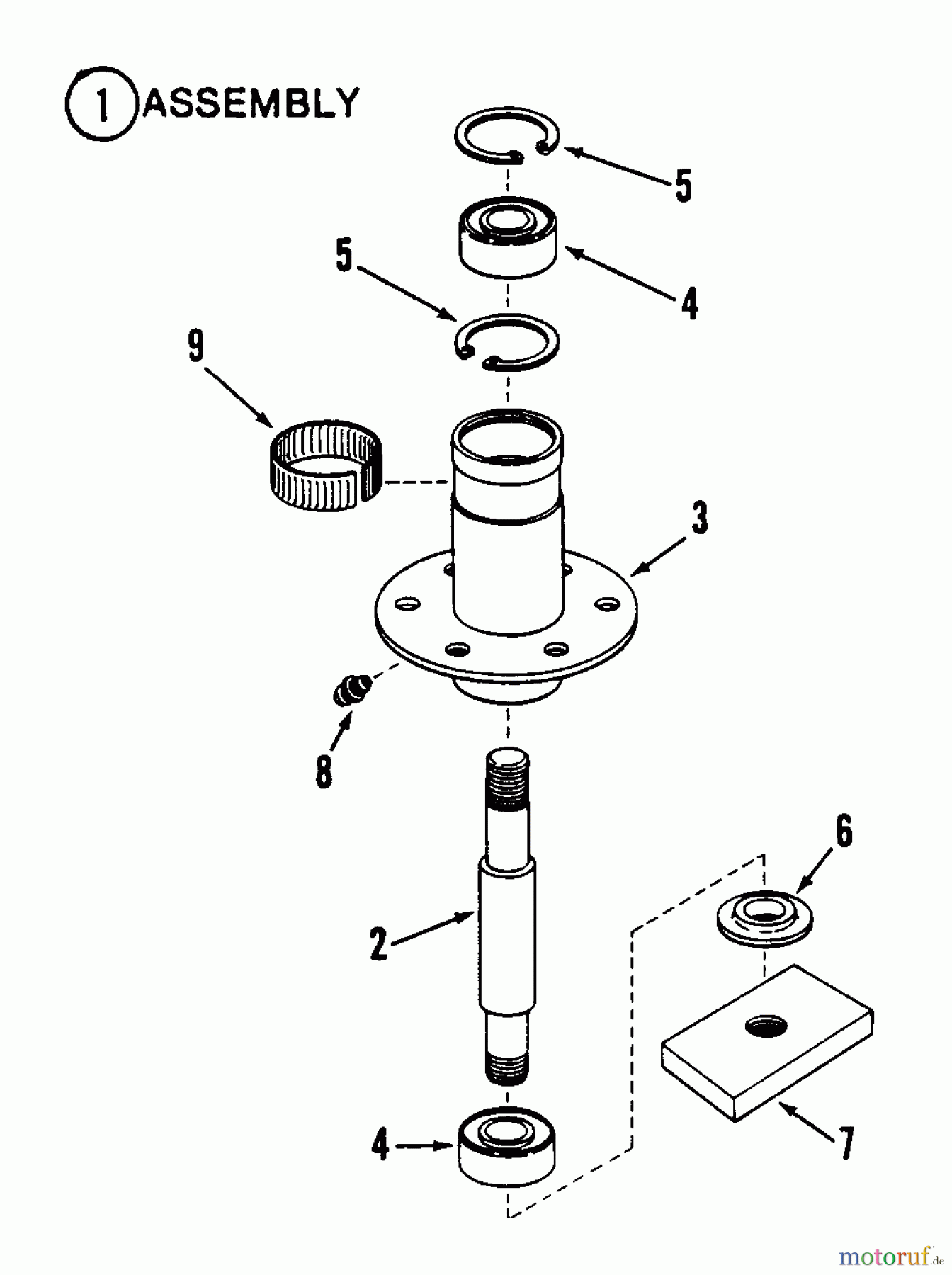 1 ASSEMBLY

5

5

4

9

3

8

6

2

4

7

motoruf.de