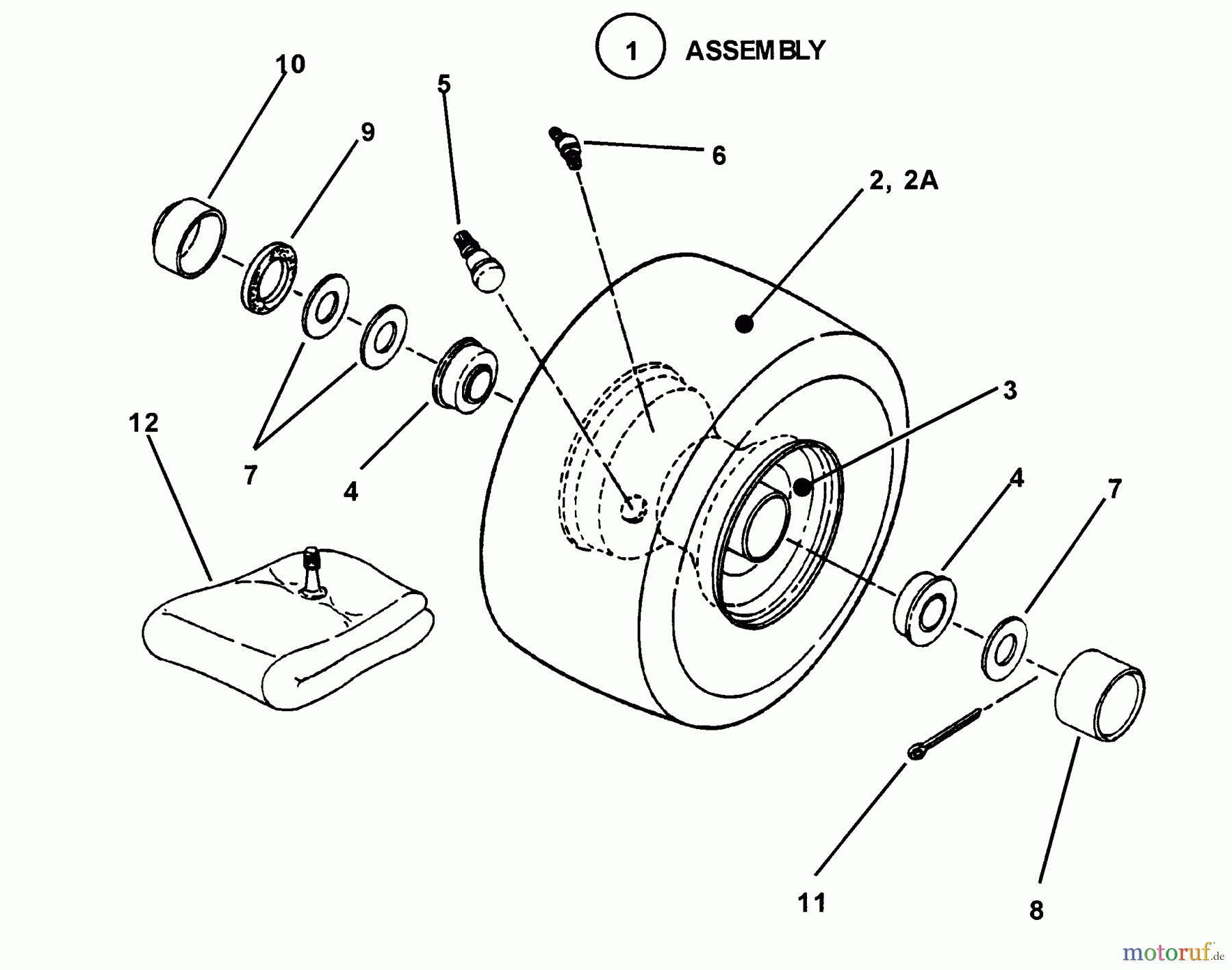 1 ASSEMBLY

10

5

9

6

2, 2A

3

12

7

4

4

7

11

8

motoruf.de