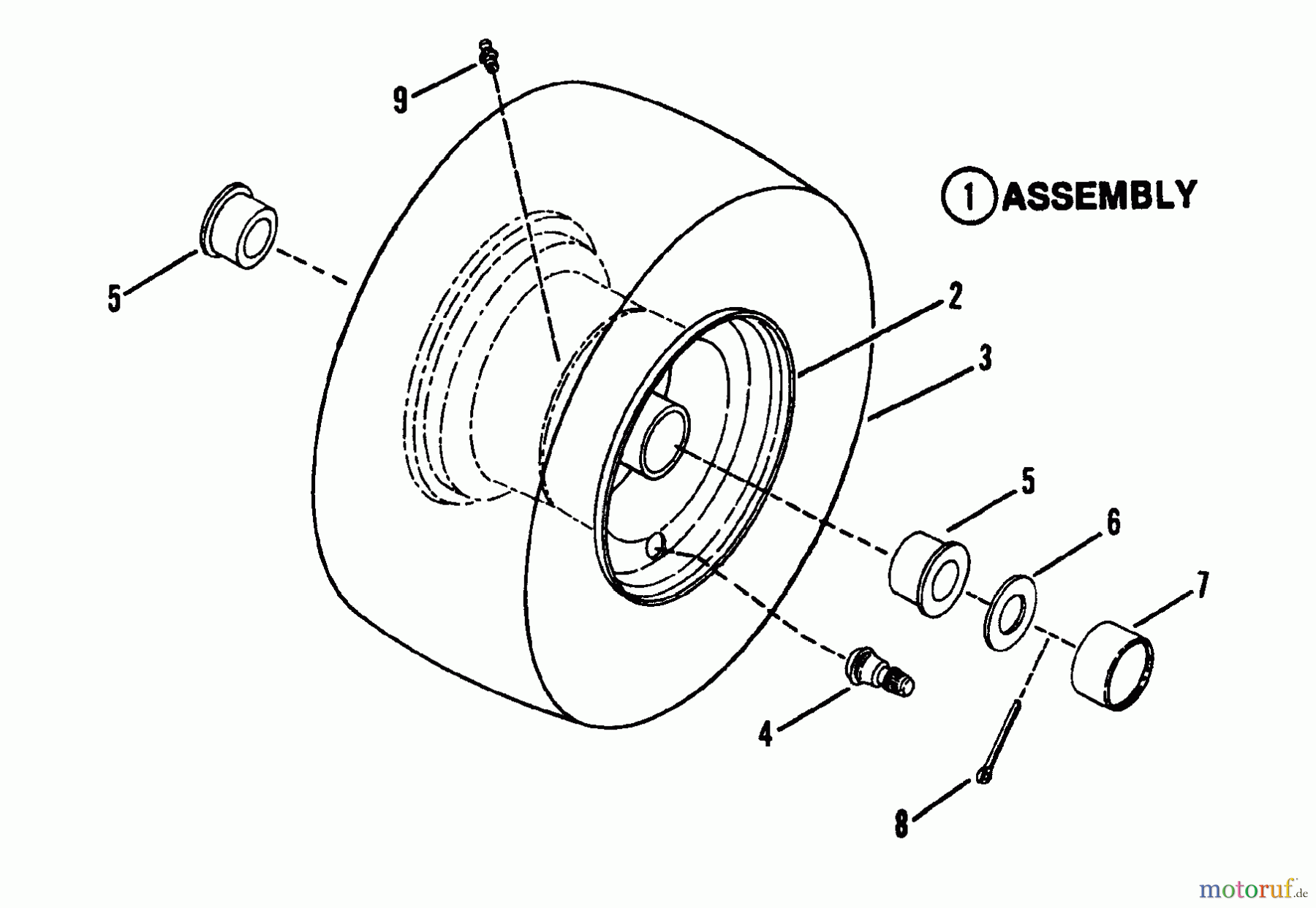 9

1 ASSEMBLY

5

2

3

5

6

7

4

8

motoruf.de