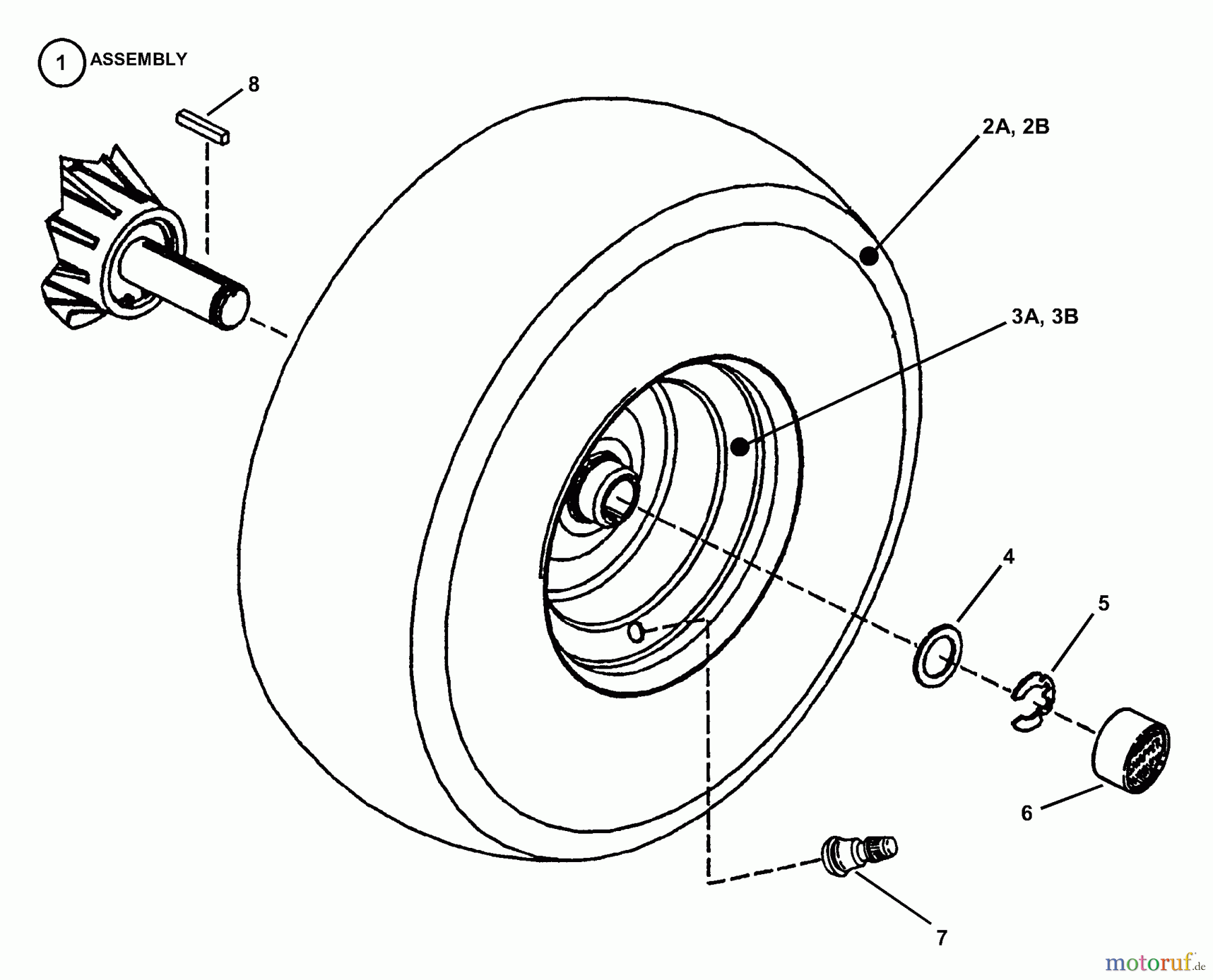 1 ASSEMBLY

8

2A, 2B

3A, 3B

4

5

6

7

motoruf.de