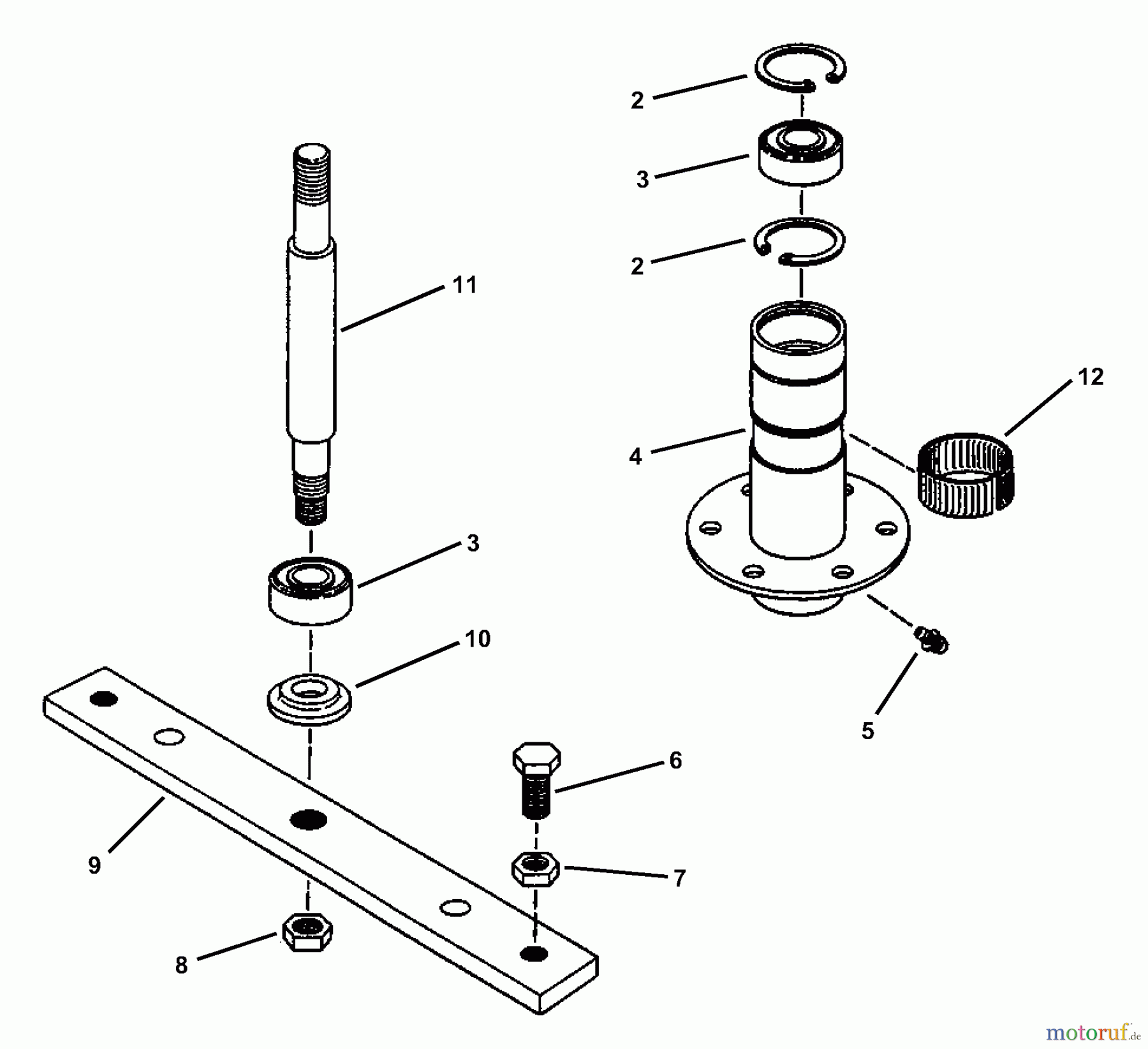 2
3
2
11
12
4
3
10
5
6
9
7
8
motoruf.de