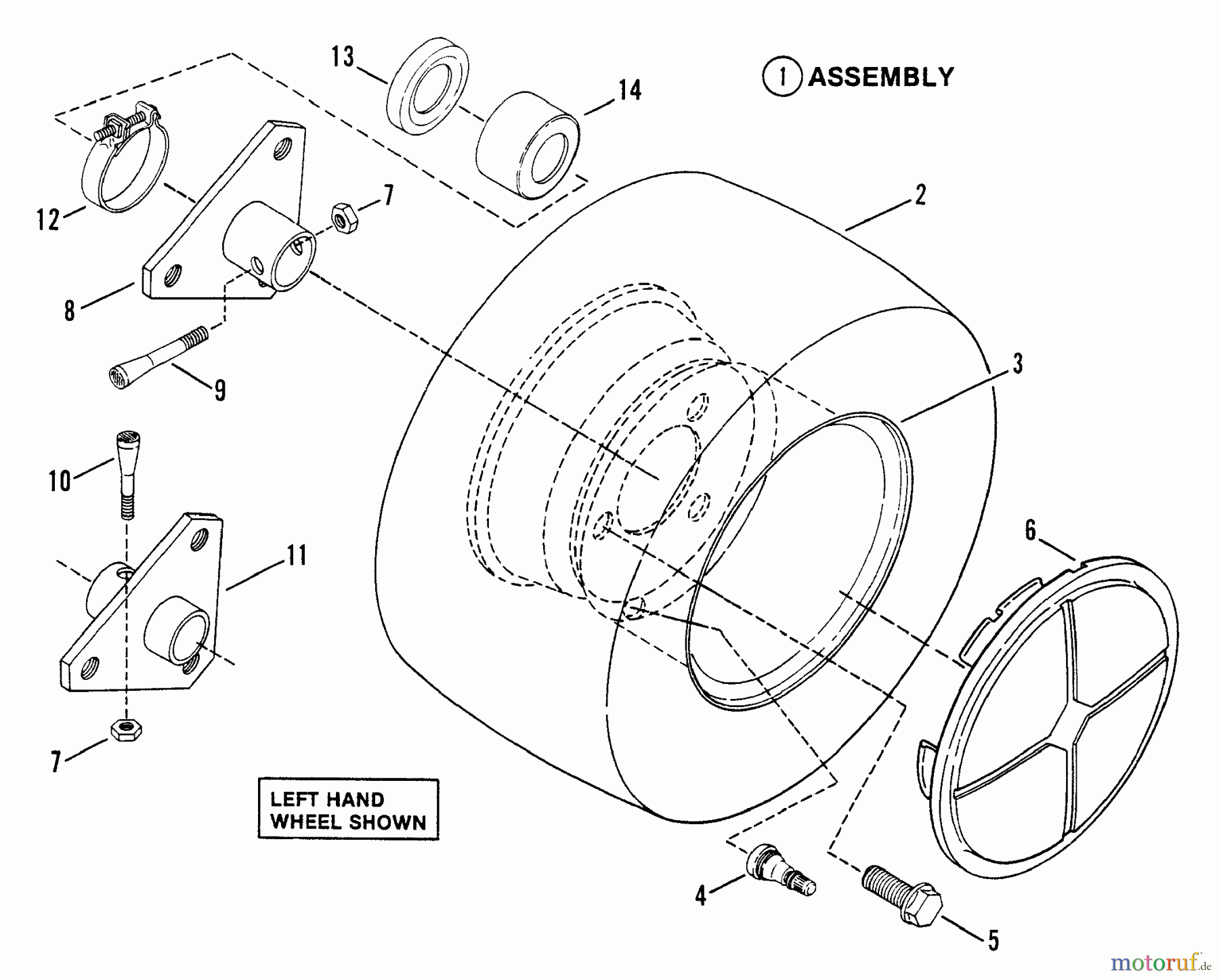 13

14

1 ASSEMBLY

12

7

2

8

9

3

10

11

6

7

LEFT HAND WHEEL SHOWN

4

5

motoruf.de