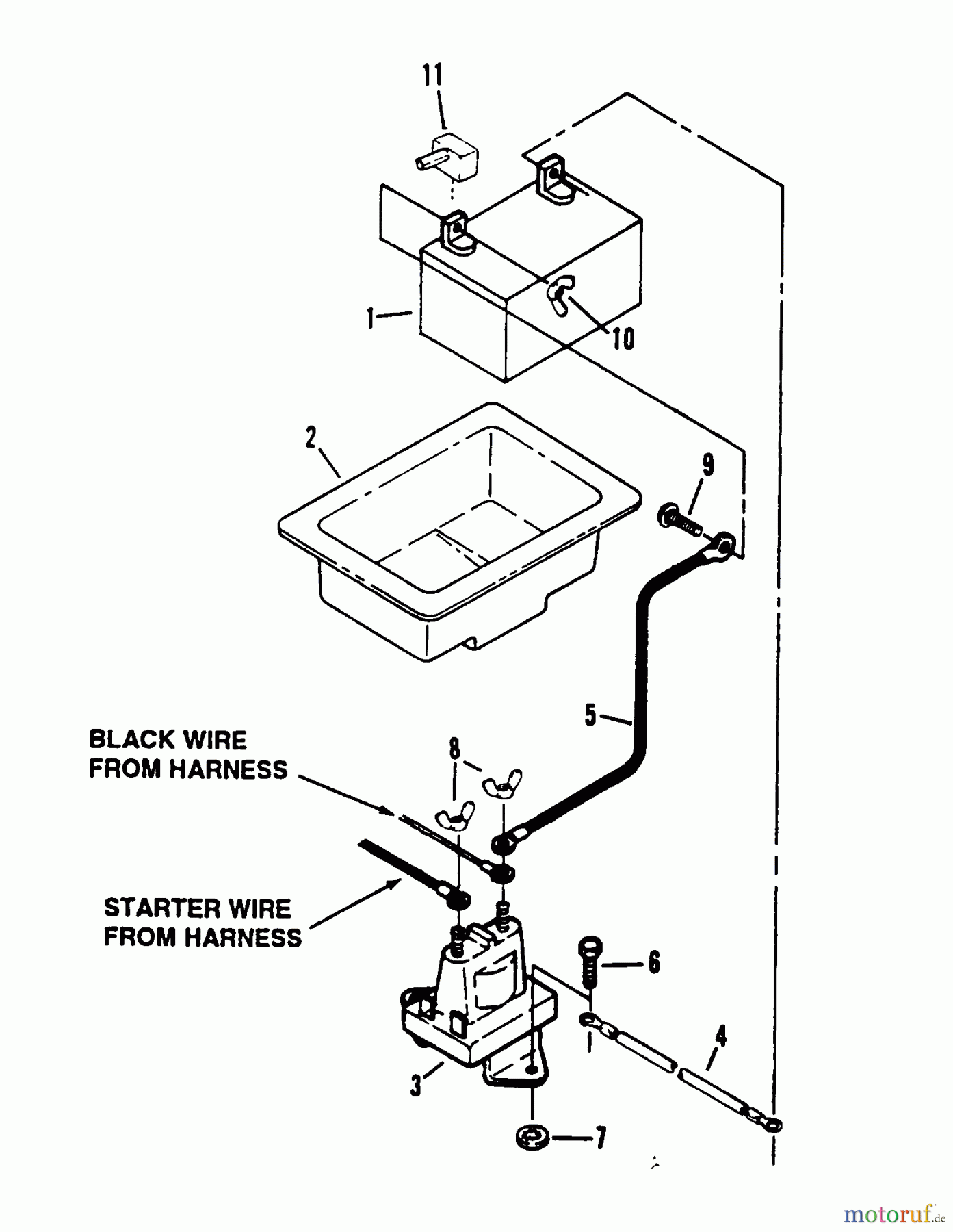 11

1

10

2

9

5

BLACK WIRE FROM HARNESS

8

STARTER WIRE FROM HARNESS

6

4

3

7

motoruf.de