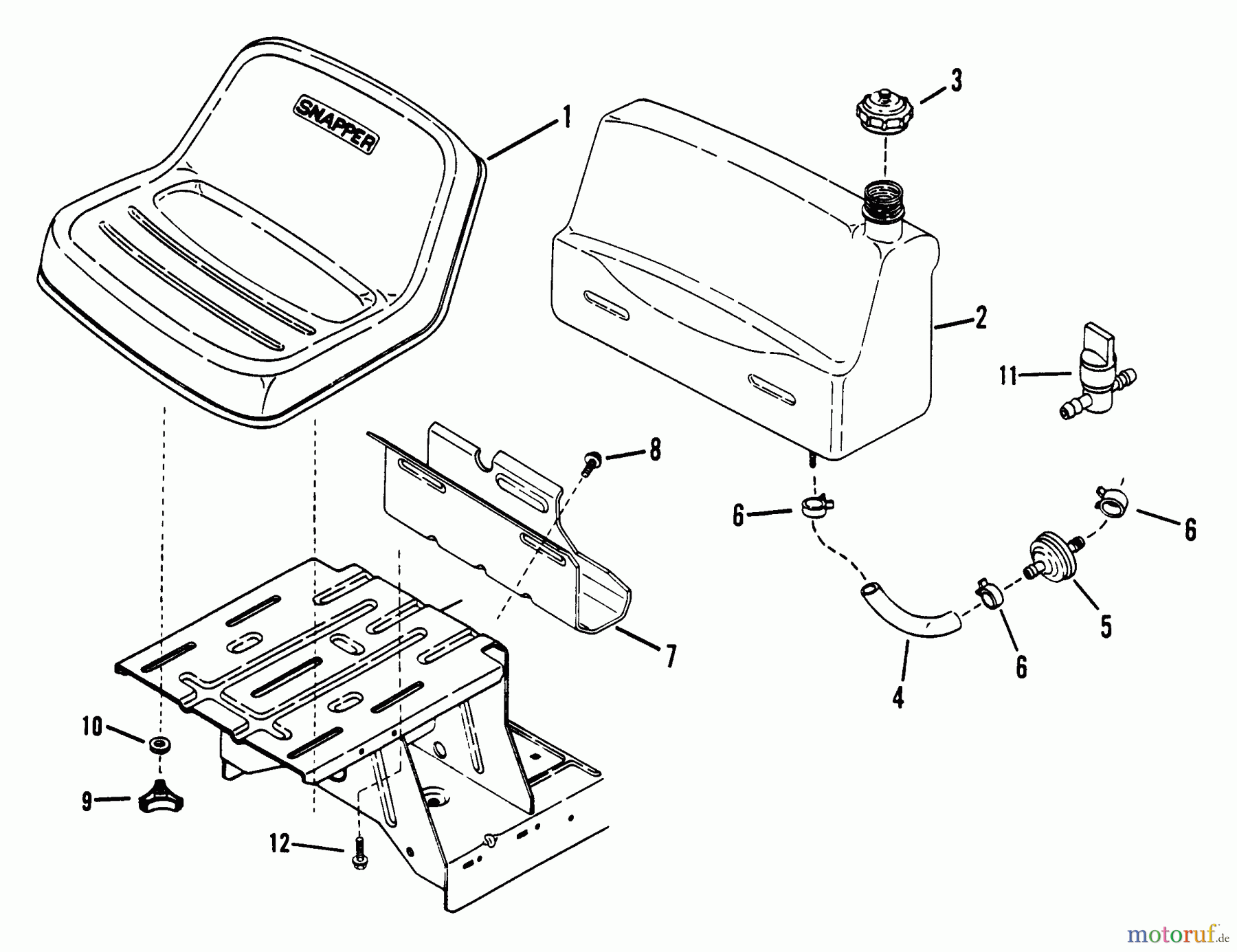 SNAPPER

1
3
2
11
8
6
6
5
6
4
7
10
9
12

motoruf.de