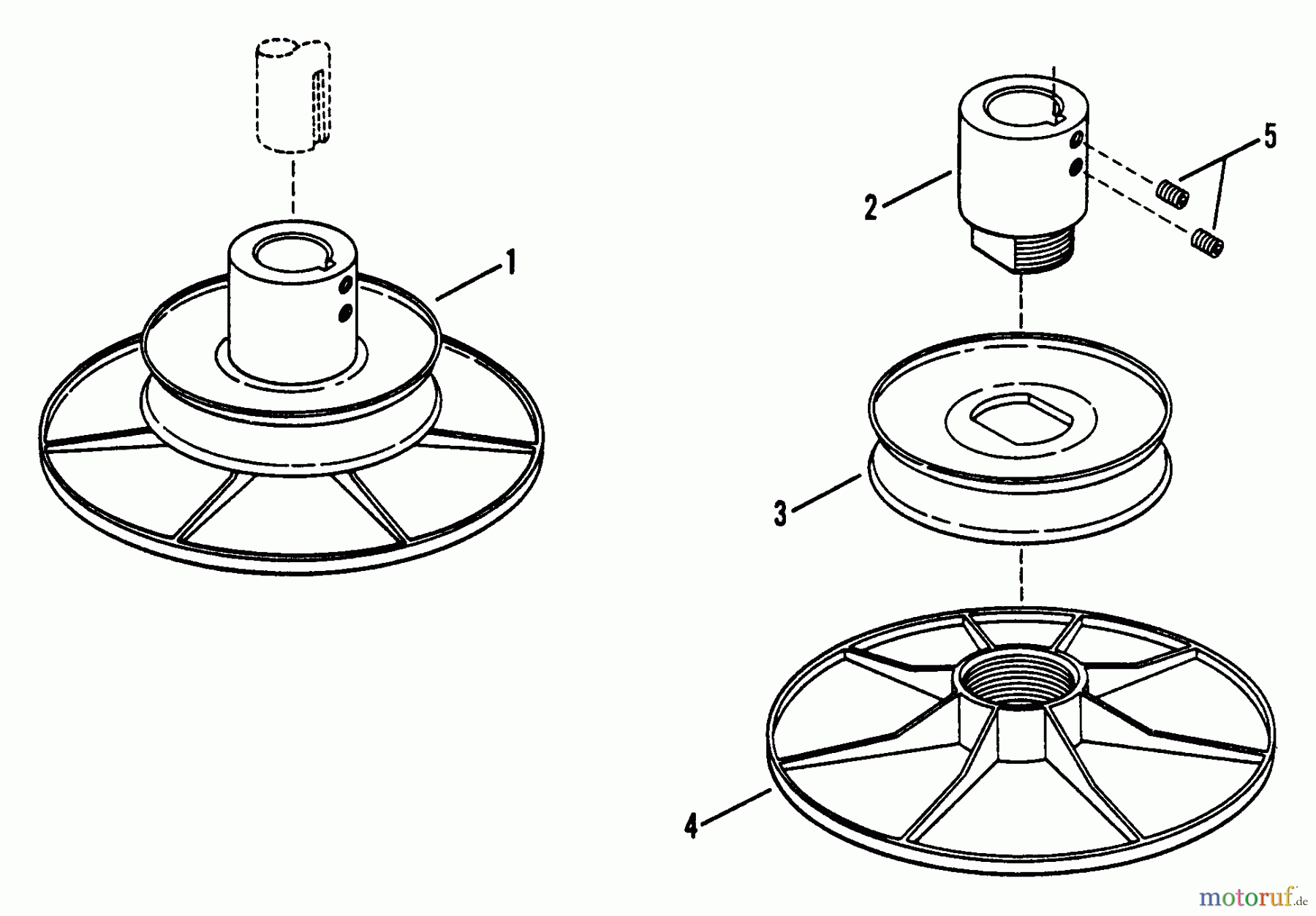 1

2

5

3

4

motoruf.de