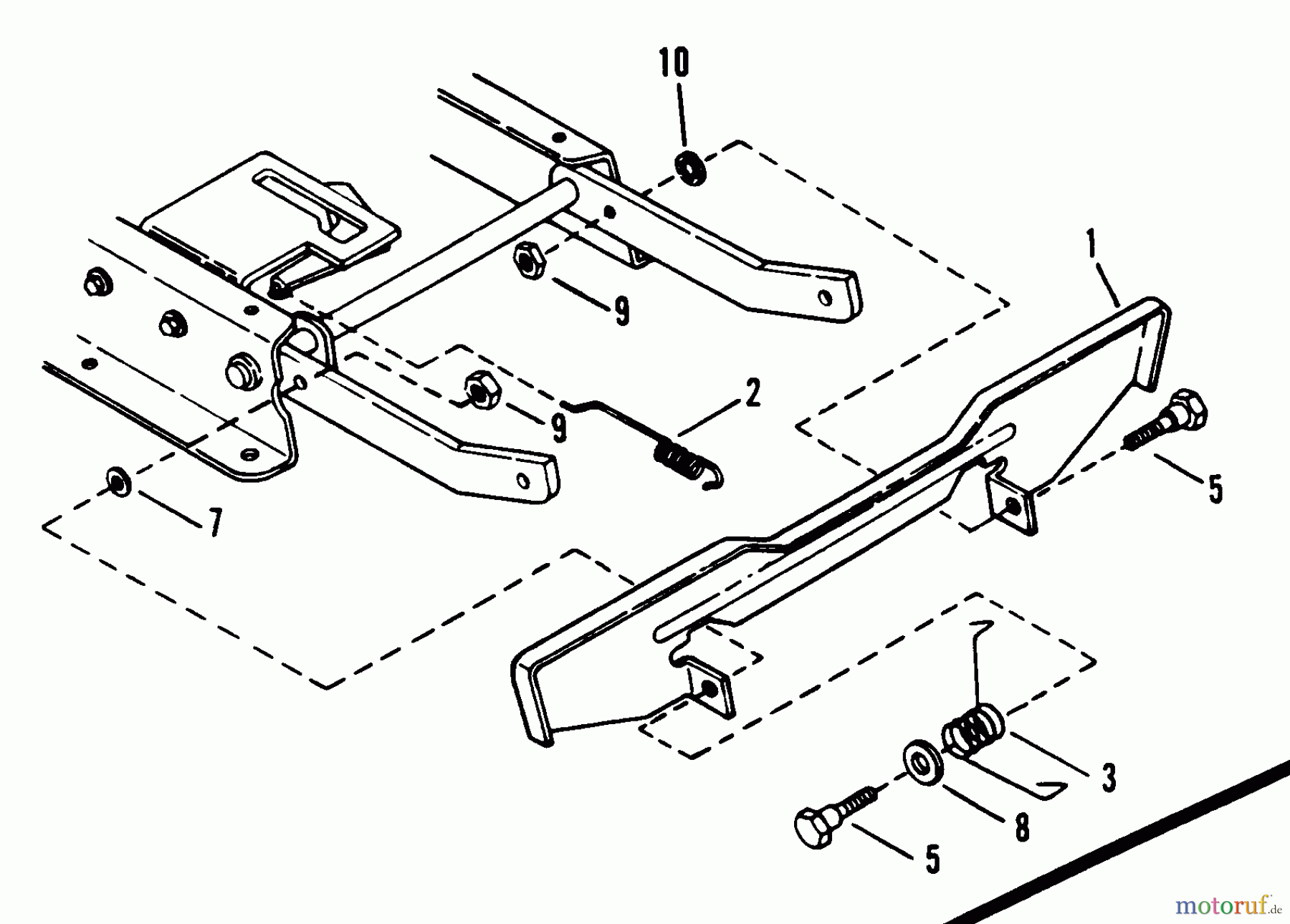 10
1
9
2
9
5
7
3
8
5
motoruf.de