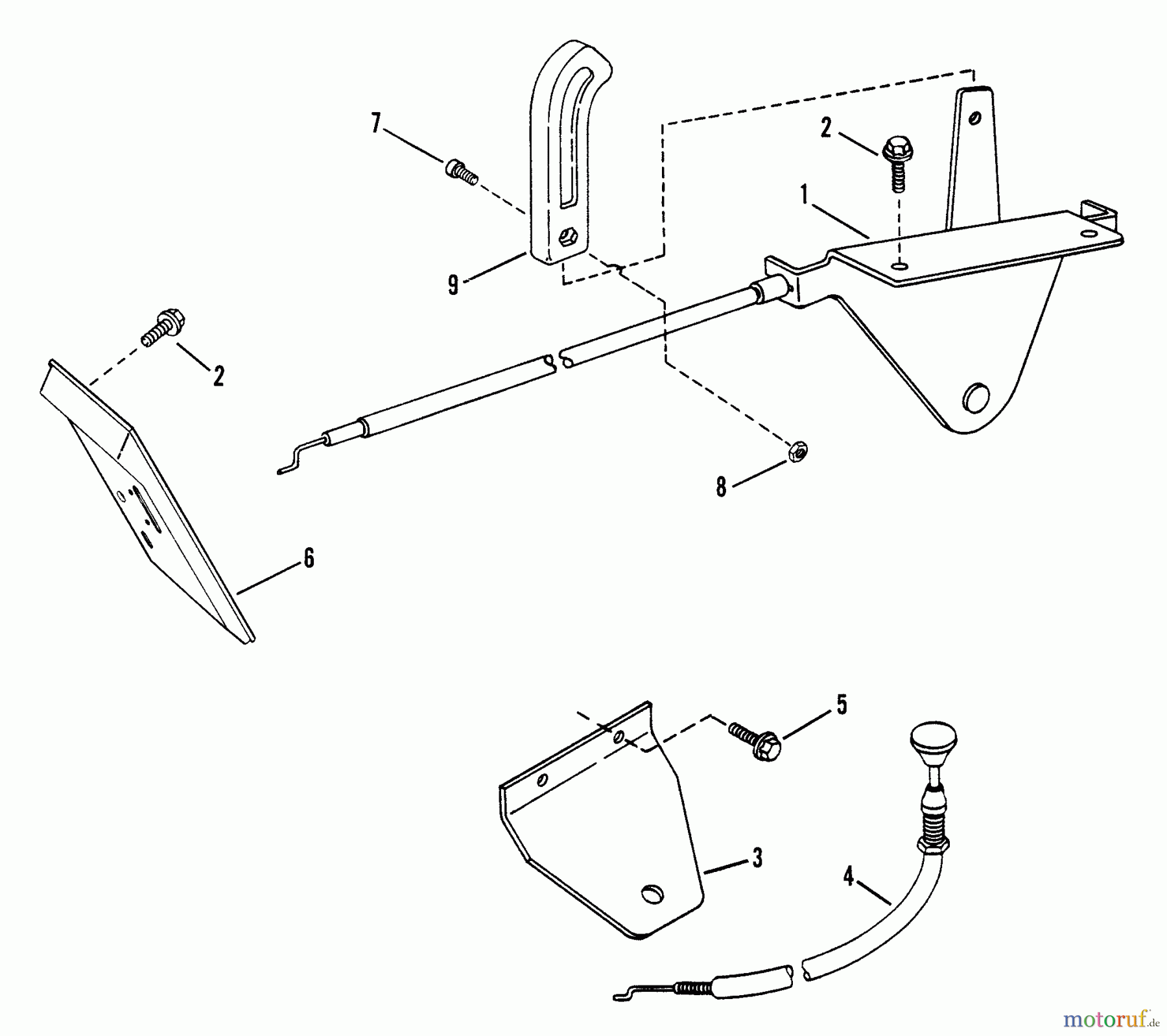 7

2

1

9

2

8

6

5

3

4

motoruf.de