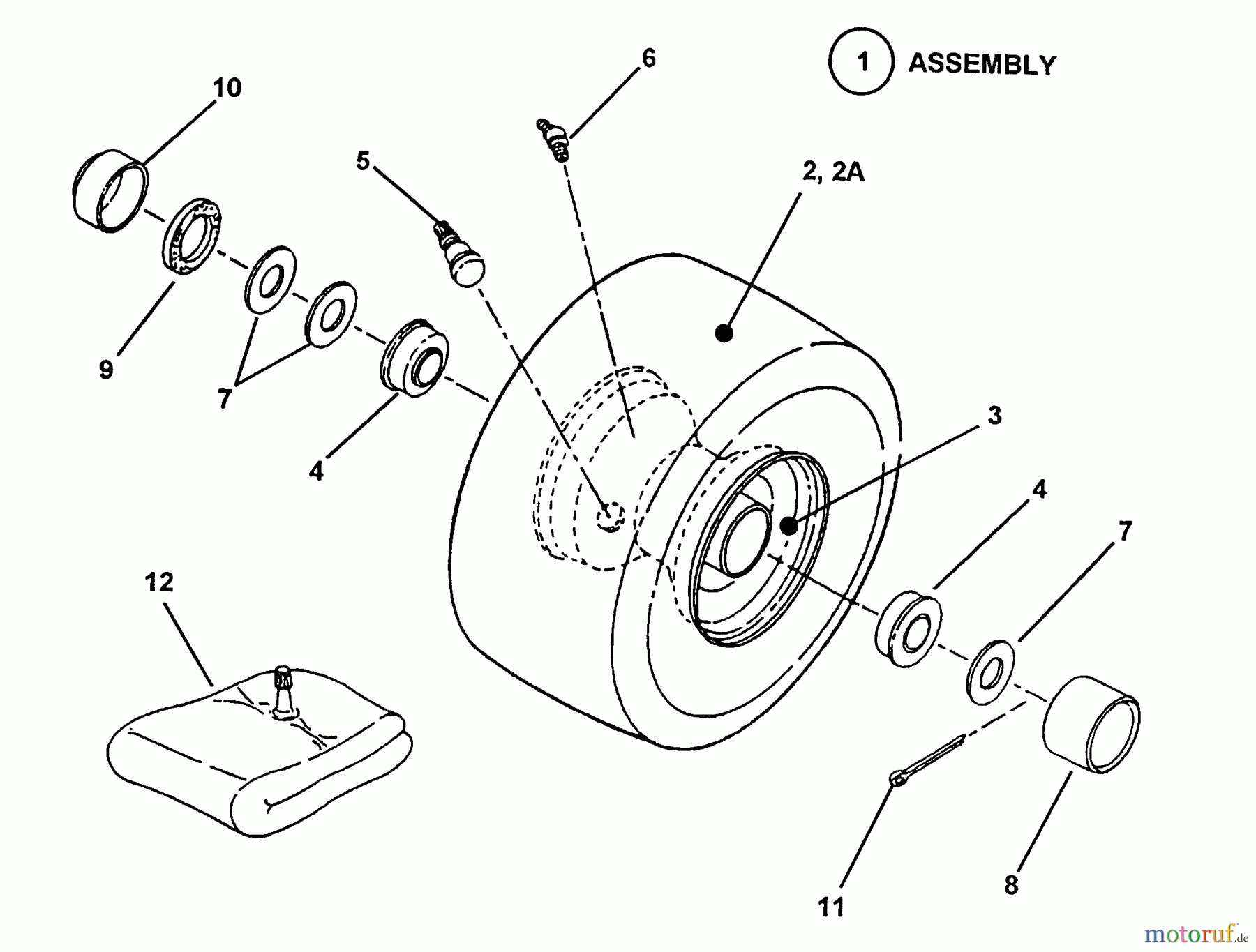 1 ASSEMBLY

10

6

5

2, 2A

9

7

4

3

4

7

12

11

8

motoruf.de