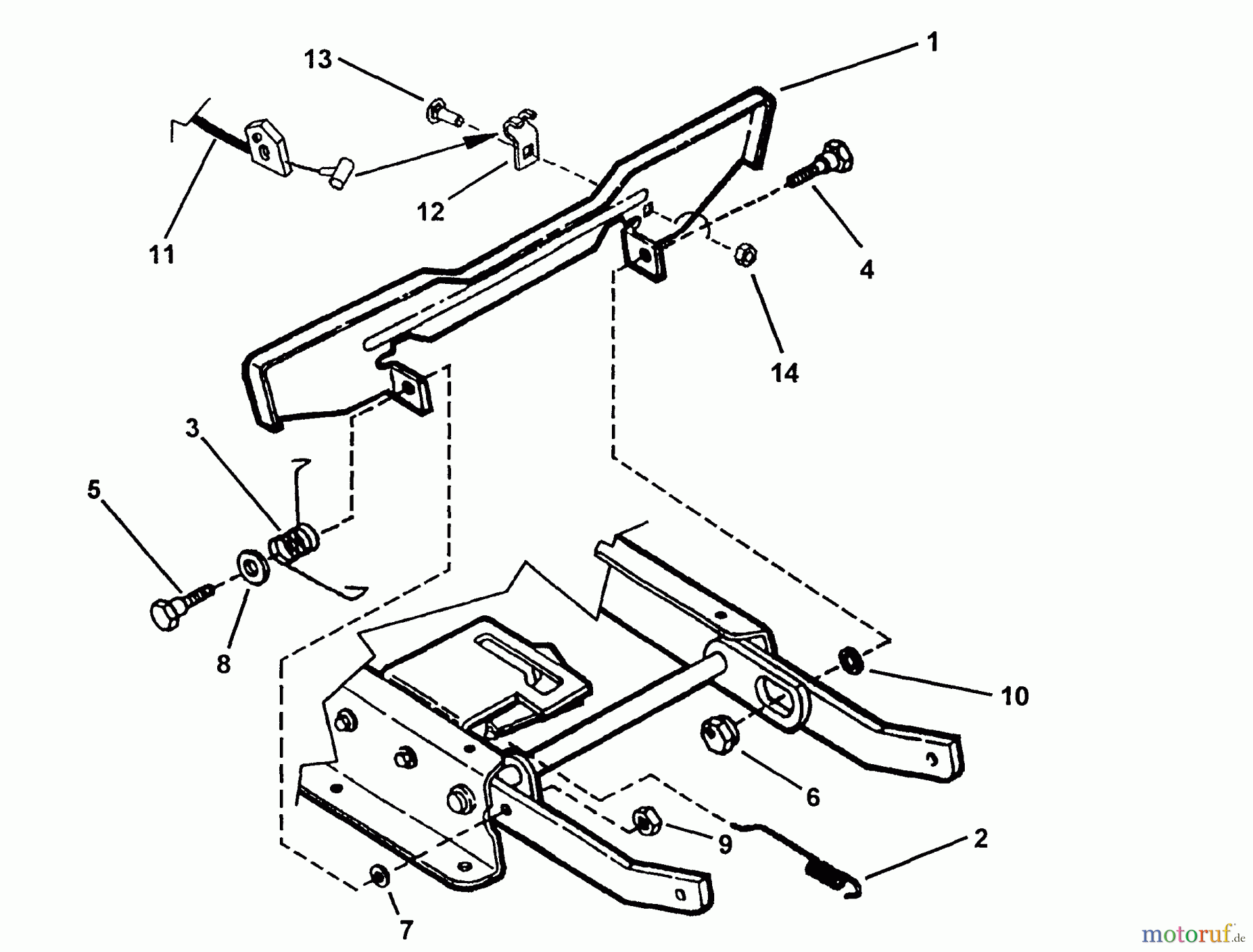 13
1
11
12
4
14
3
5
8
10
6
9
2
7
motoruf.de