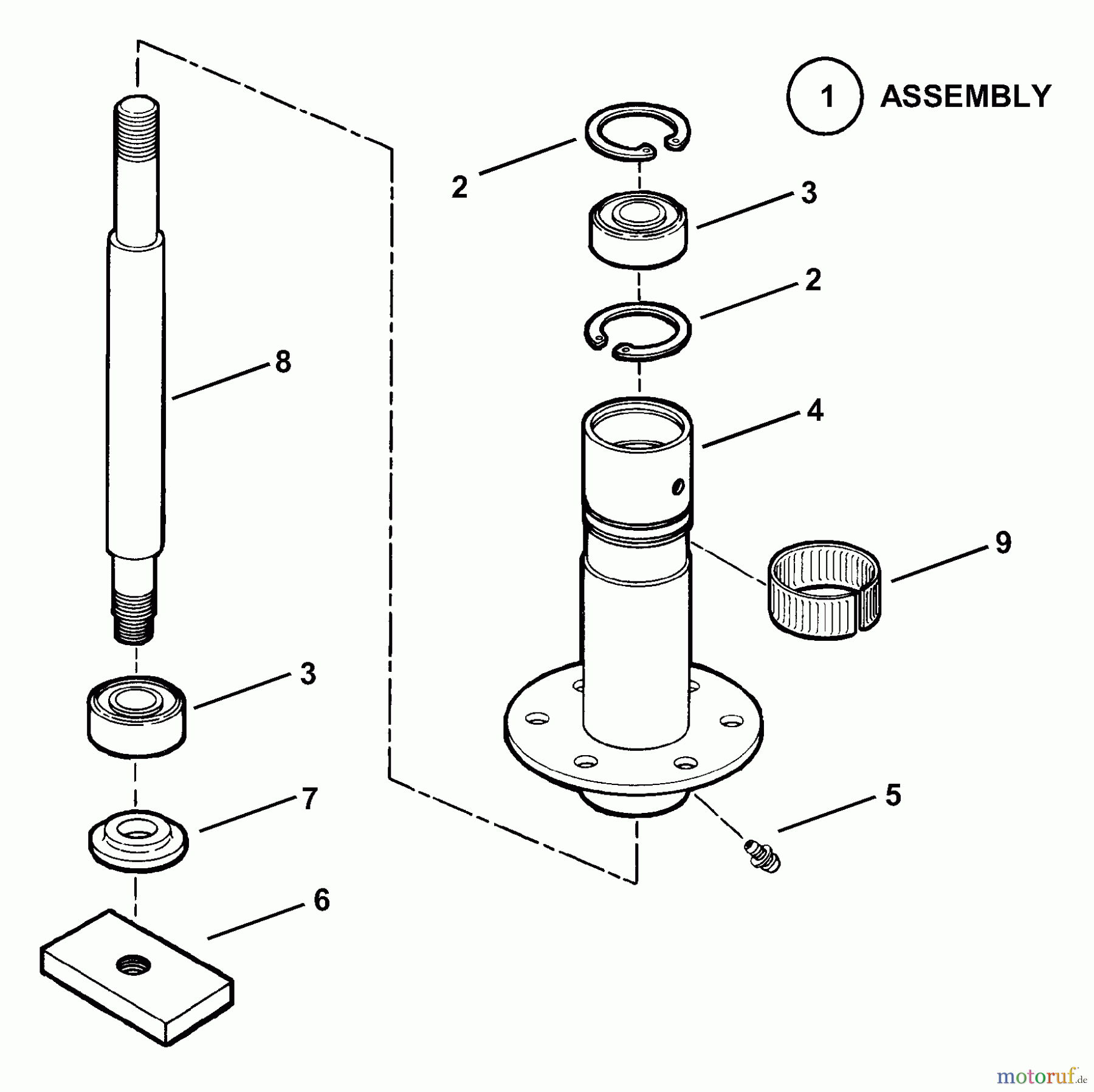 1 ASSEMBLY

2

3

2

8

4

9

3

7

5

6

motoruf.de