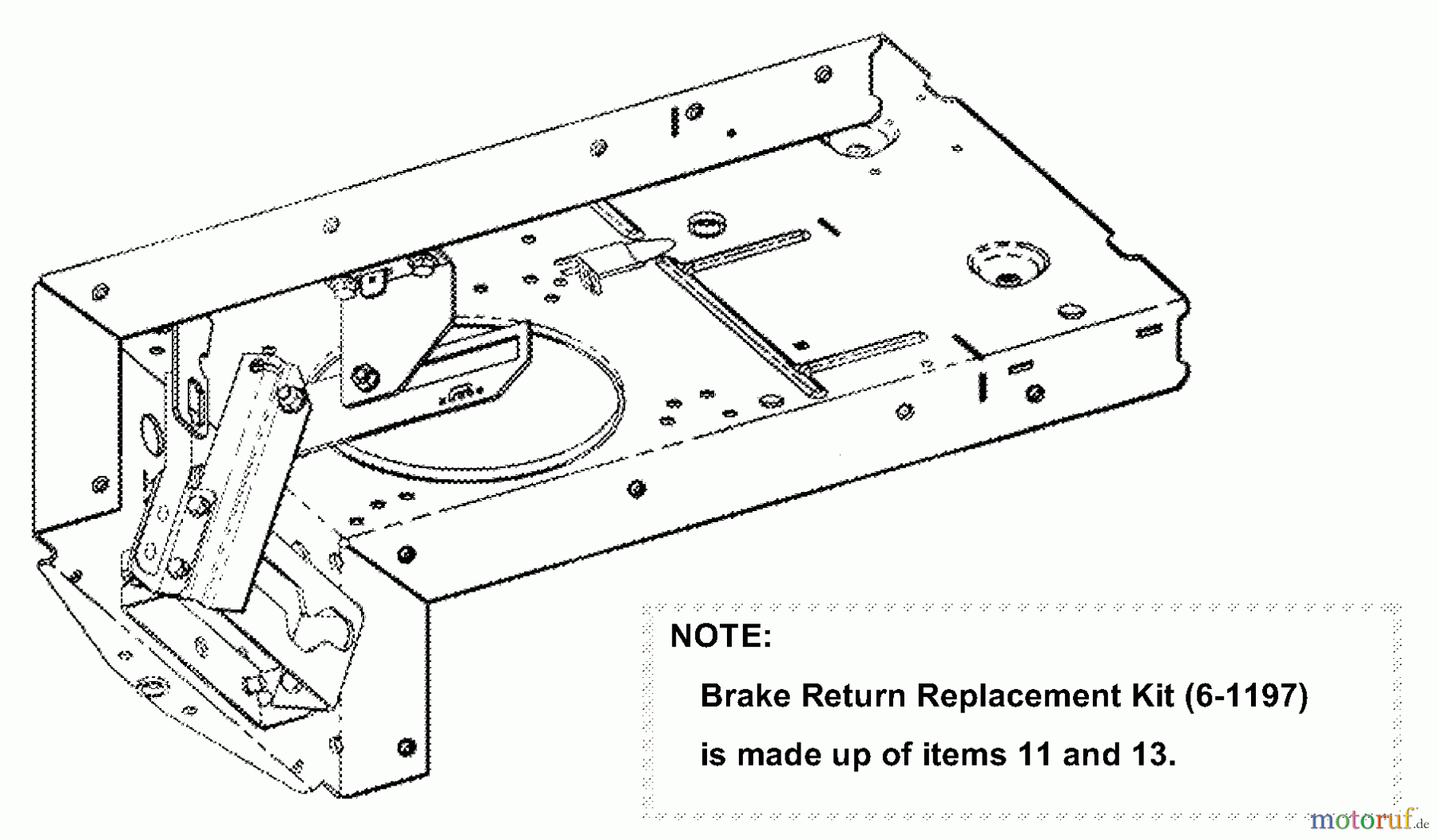 NOTE:

Brake Return Replacement Kit (6-1197) is made up of items 11 and 13.

motoruf.de