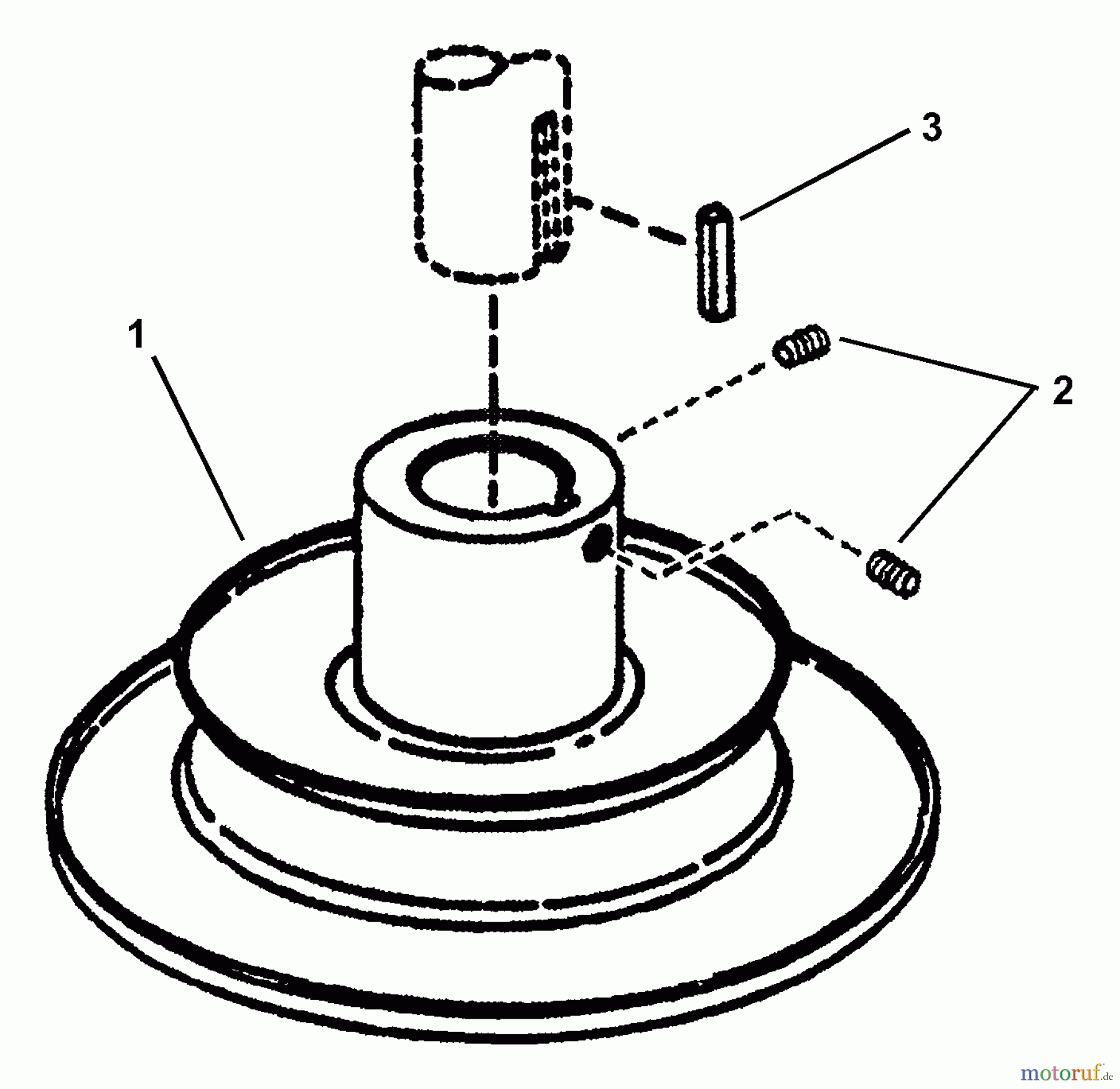 3

1

2

motoruf.de