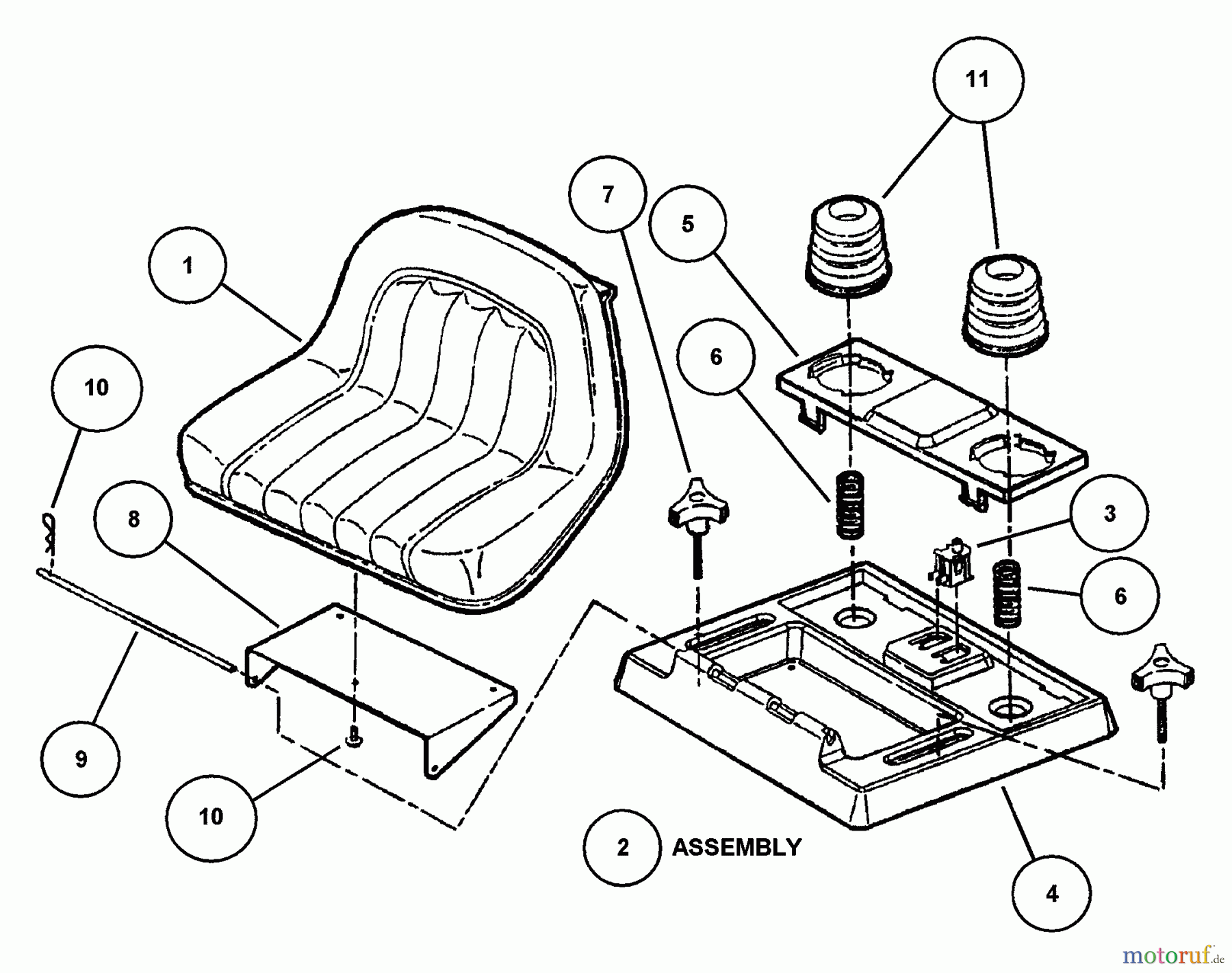 11

7

5

1

6

10

8

3

6

9

10

2 ASSEMBLY

4

motoruf.de