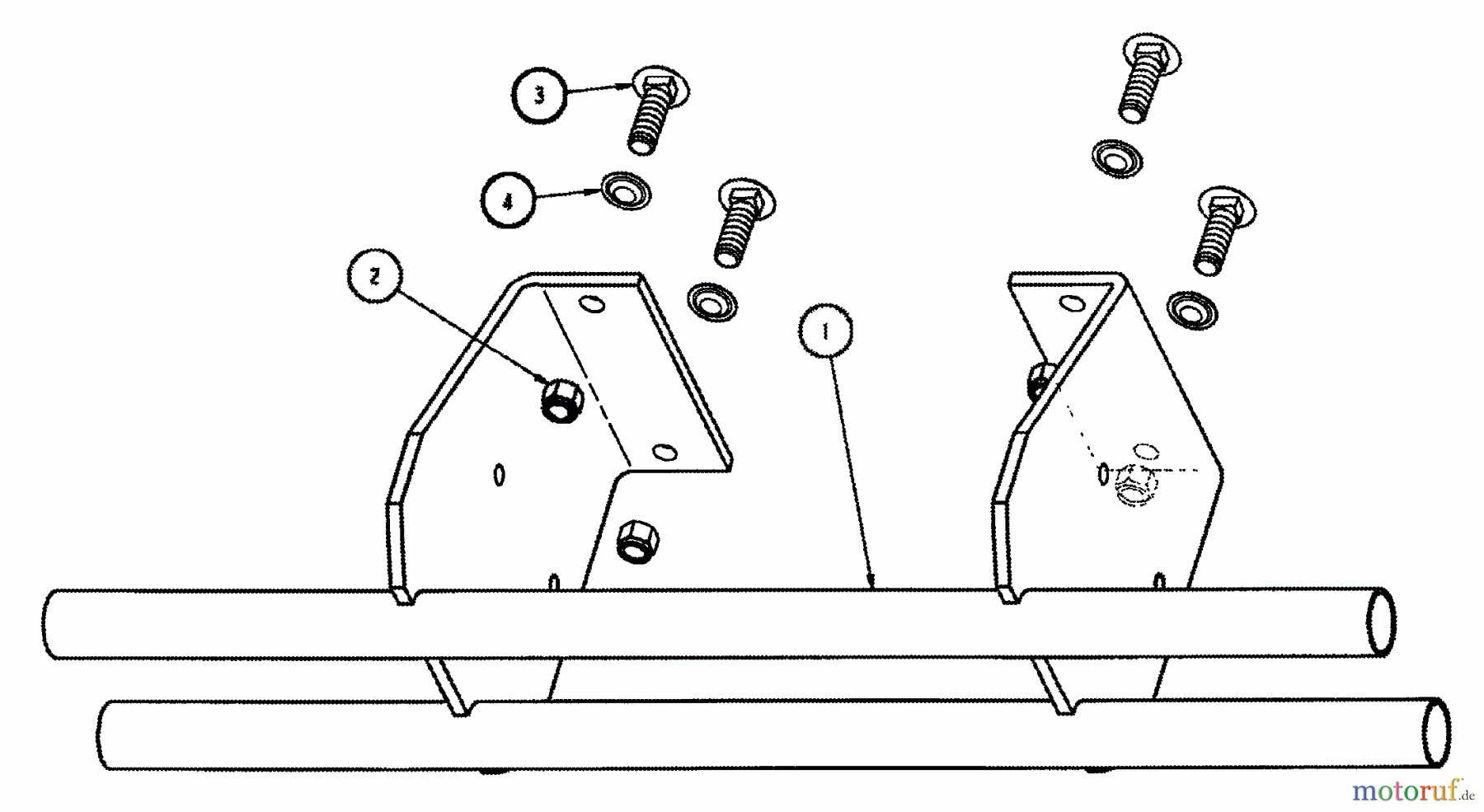 3
4
2
1
motoruf.de