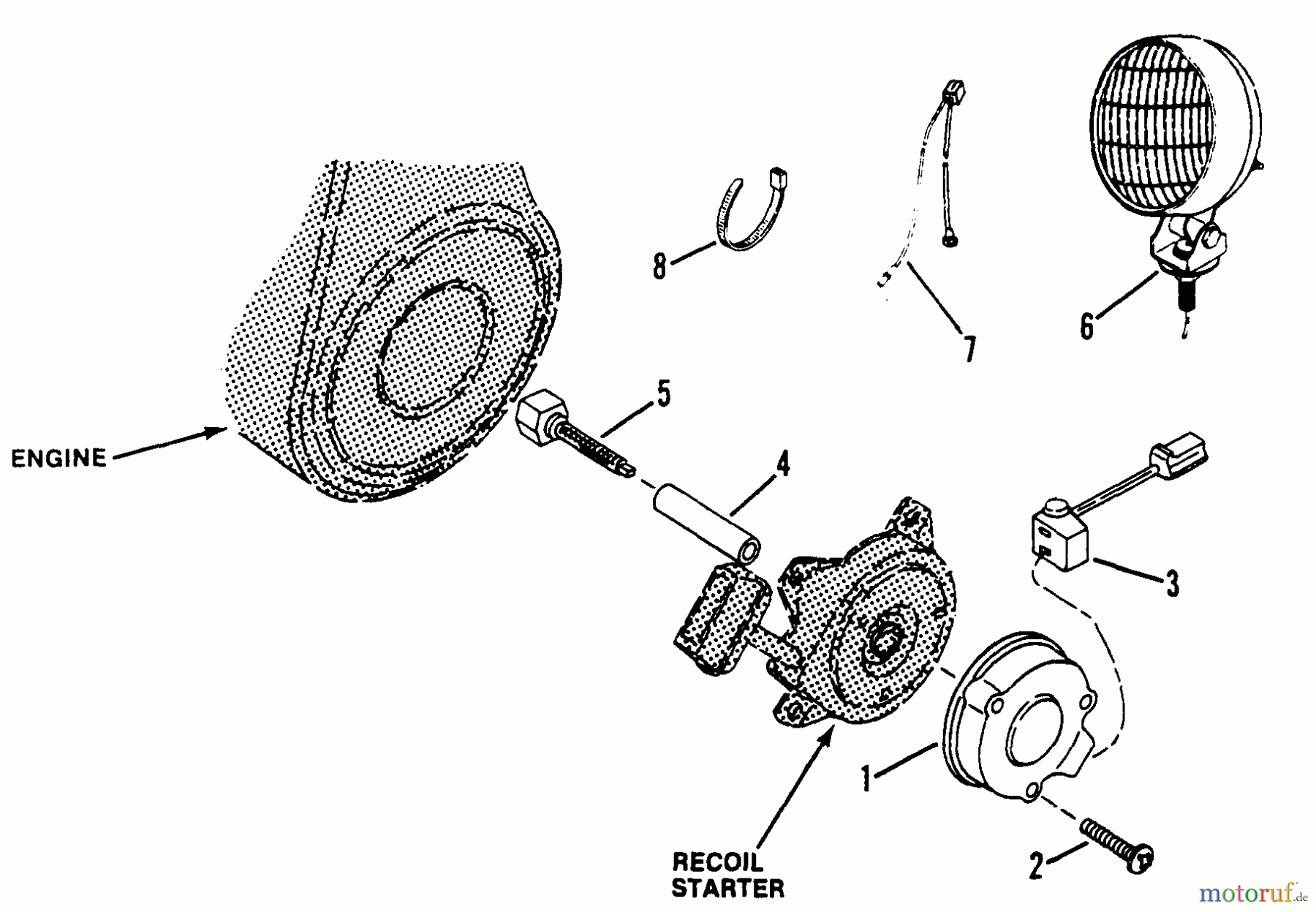 8

7

6

5

ENGINE

4

3

1

2

RECOIL STARTER

motoruf.de