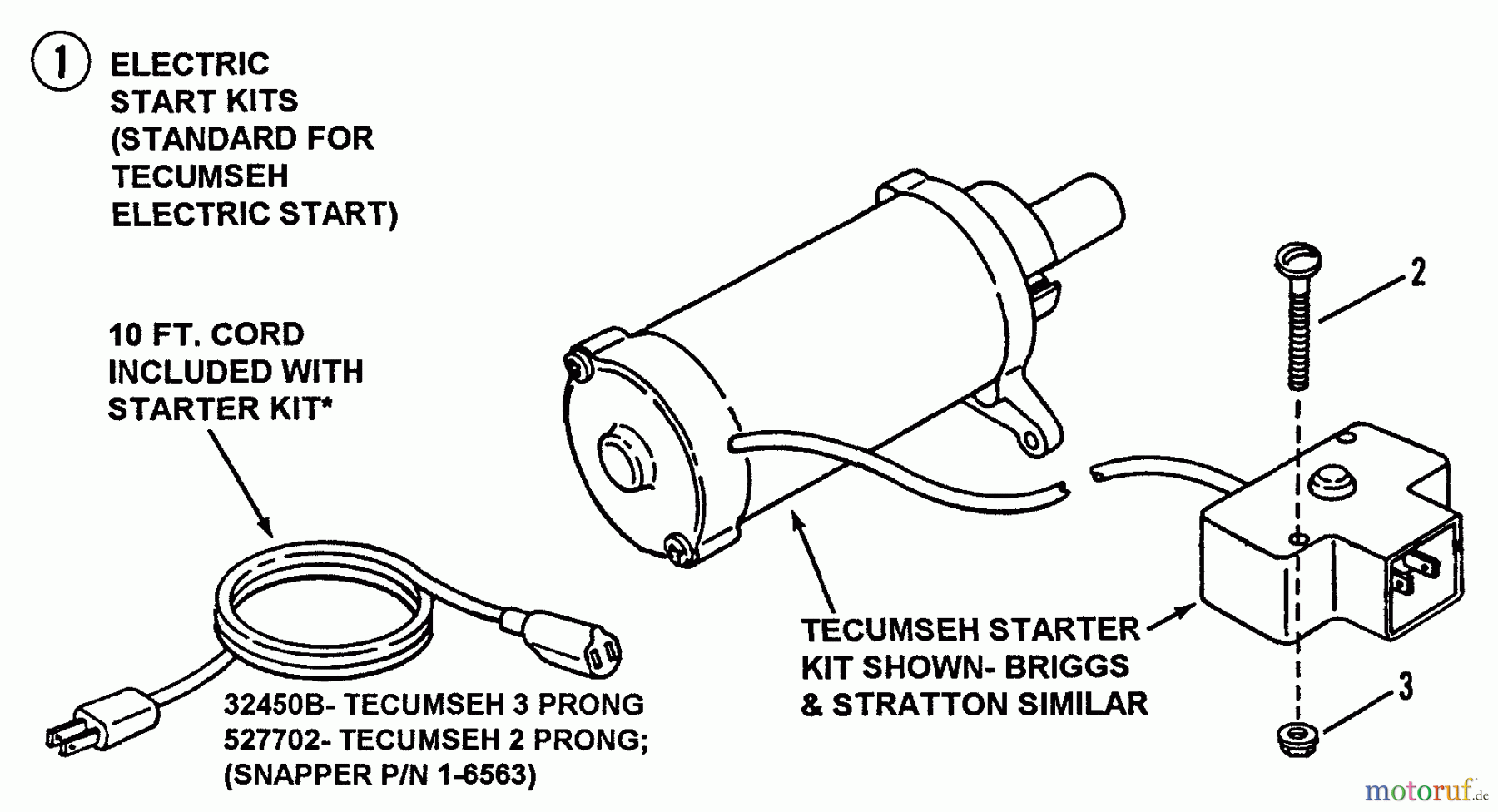 1 ELECTRIC START KITS (STANDARD FOR TECUMSEH ELECTRIC START)

10 FT. CORD INCLUDED WITH STARTER KIT*

32450B- TECUMSEH 3 PRONG
527702- TECUMSEH 2 PRONG;
(SNAPPER P/N 1-6563)

TECUMSEH STARTER KIT SHOWN- BRIGGS & STRATTON SIMILAR

2

3

motoruf.de