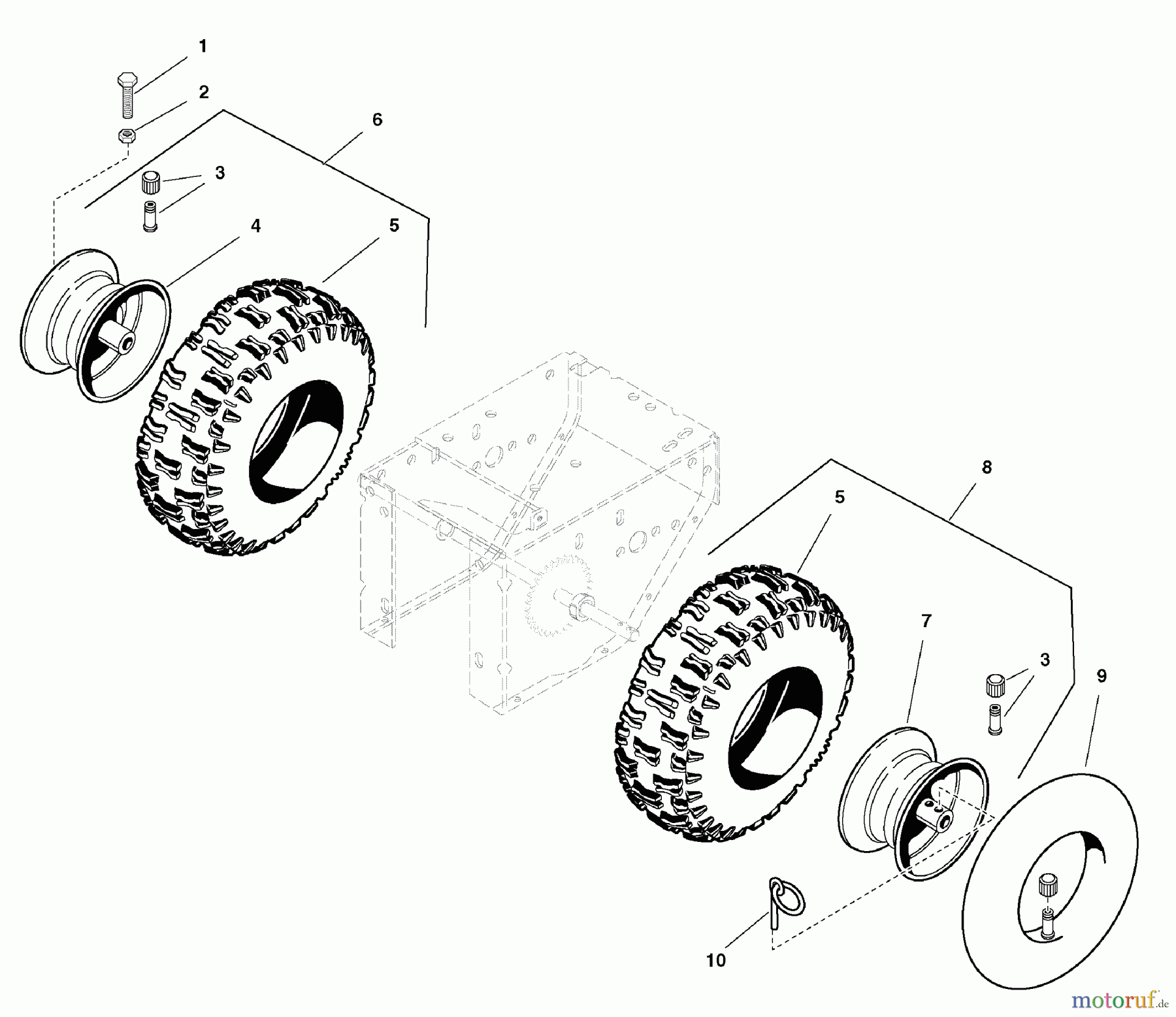 1
2
6
3
4
5
8
5
7
3
9
10
motoruf.de