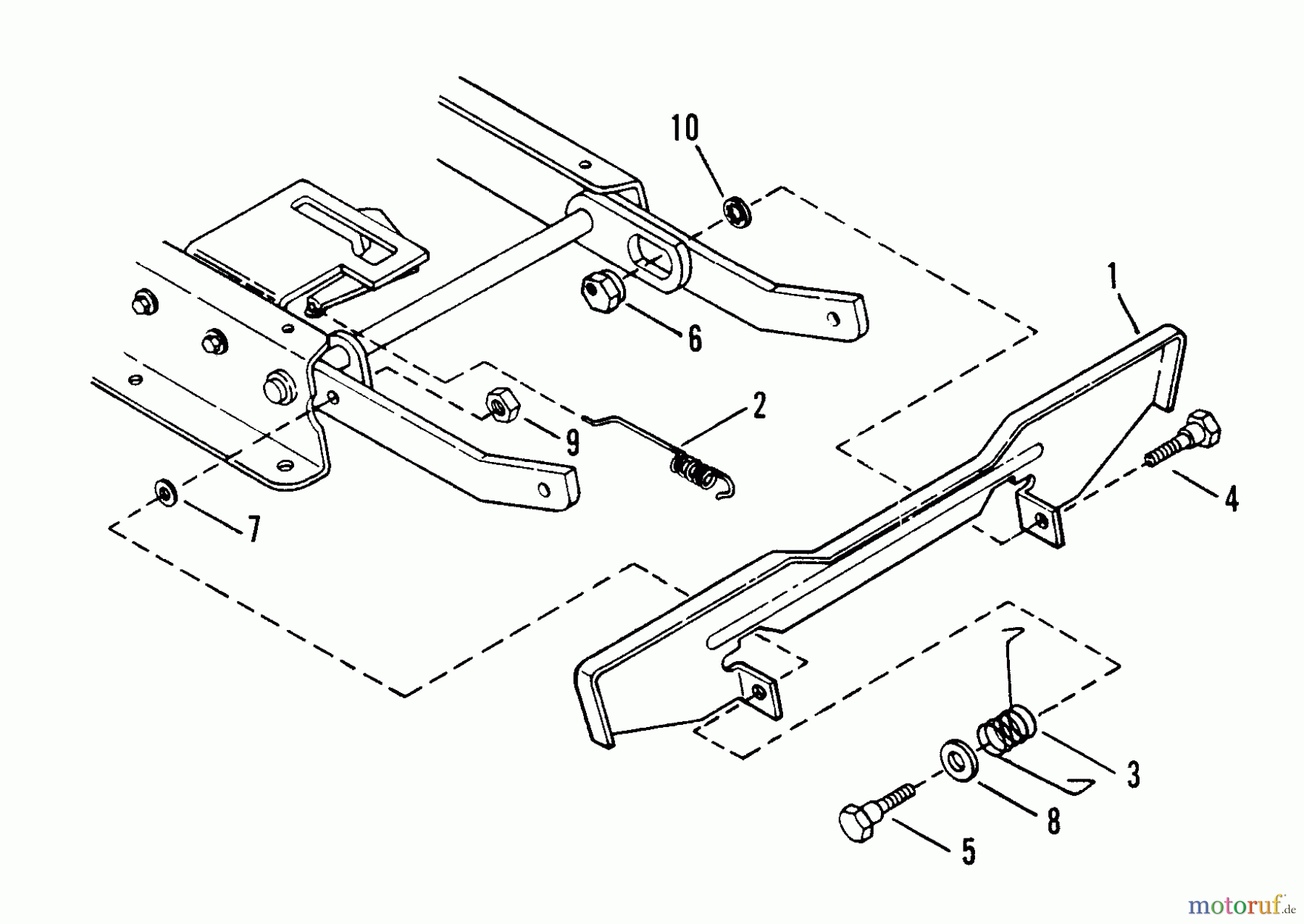 10
1
6
2
9
4
7
3
8
5
motoruf.de