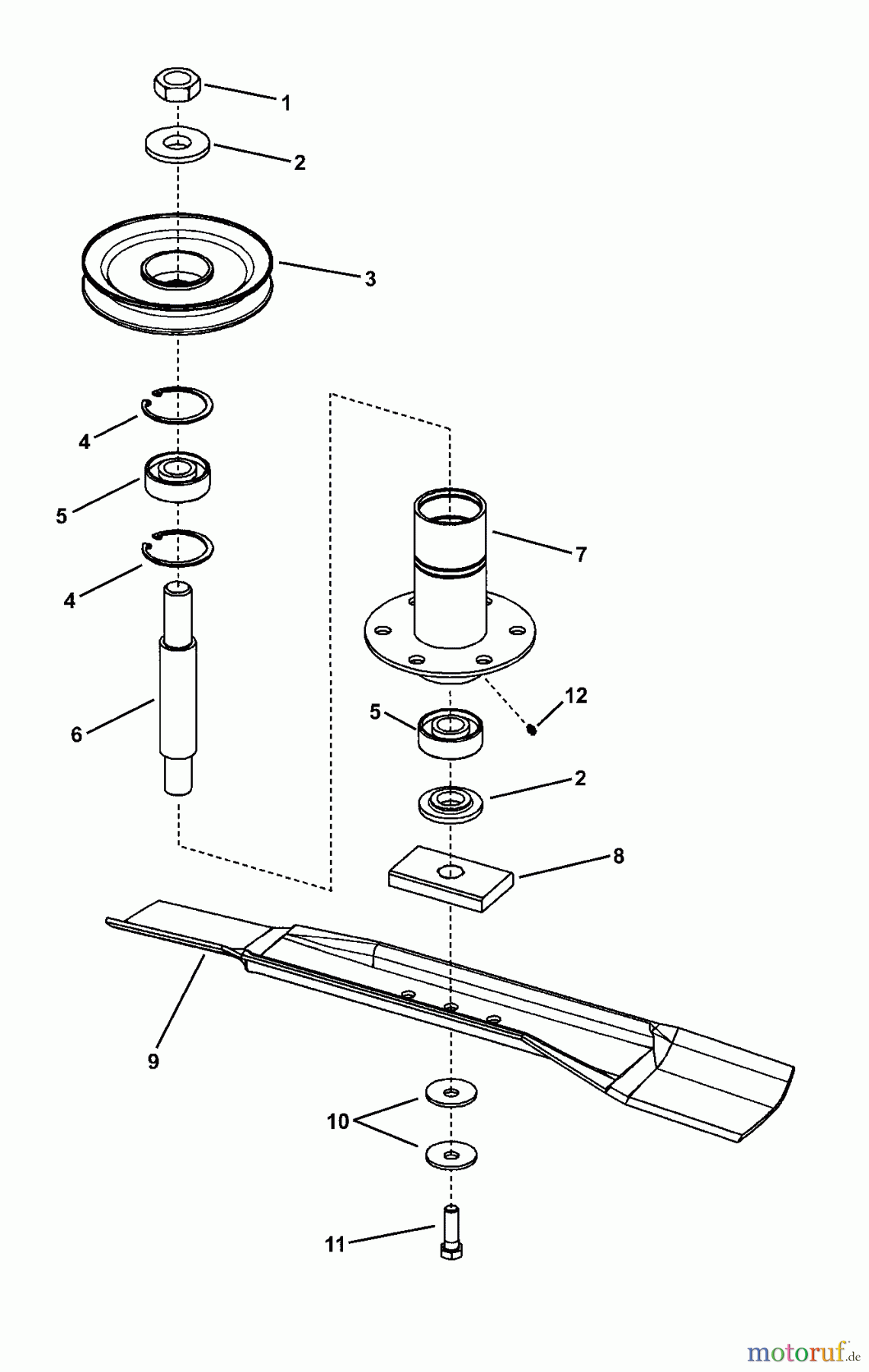 1
2
3
4
5
4
6
7
12
5
2
8
9
10
11
motoruf.de