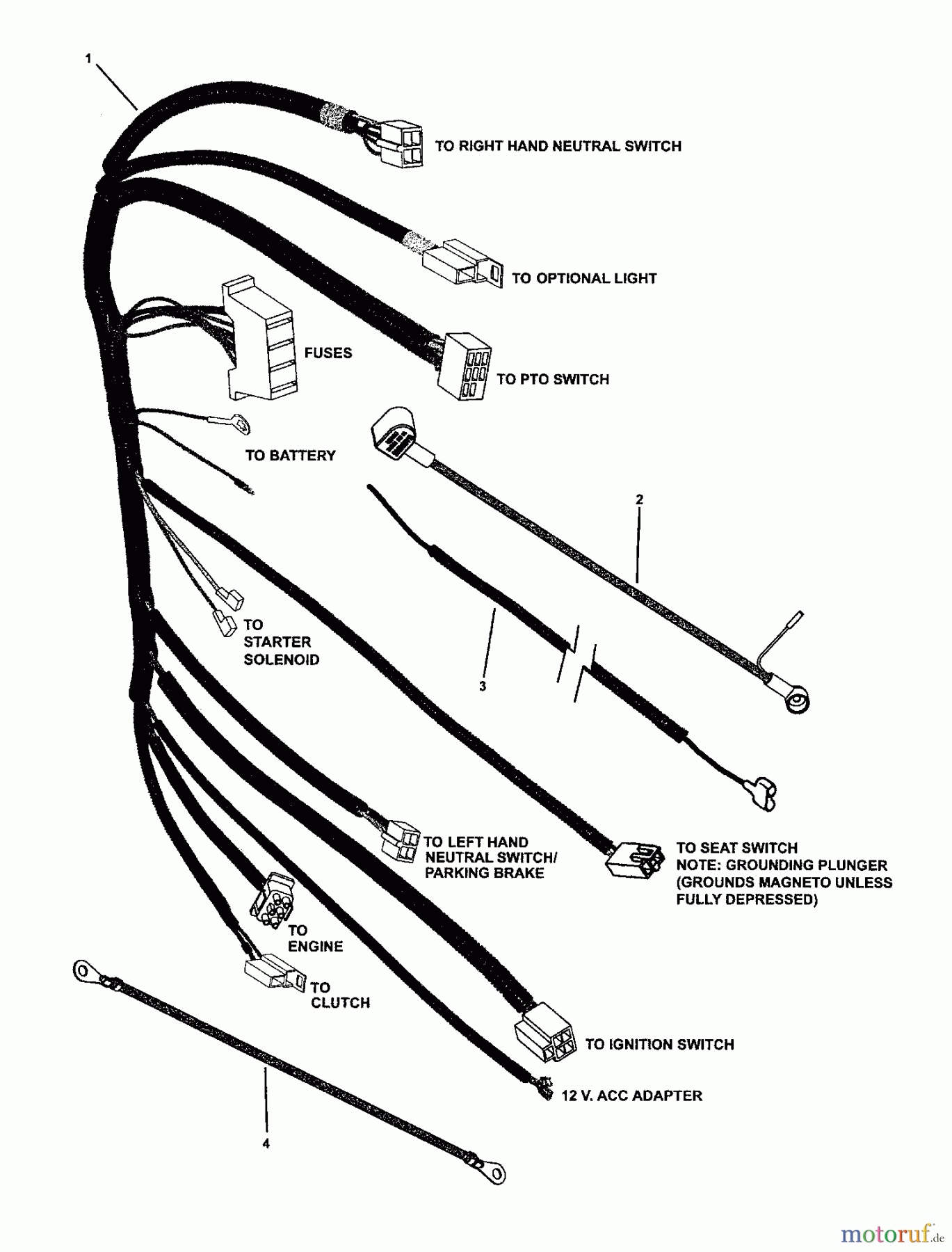 1

TO RIGHT HAND NEUTRAL SWITCH

TO OPTIONAL LIGHT

FUSES

TO PTO SWITCH

TO BATTERY

2

TO STARTER SOLENOID

3

TO LEFT HAND NEUTRAL SWITCH/ PARKING BRAKE

TO SEAT SWITCH
NOTE: GROUNDING PLUNGER (GROUNDS MAGNETO UNLESS FULLY DEPRESSED)

TO ENGINE

TO CLUTCH

TO IGNITION SWITCH

12 V. ACC ADAPTER

4

motoruf.de