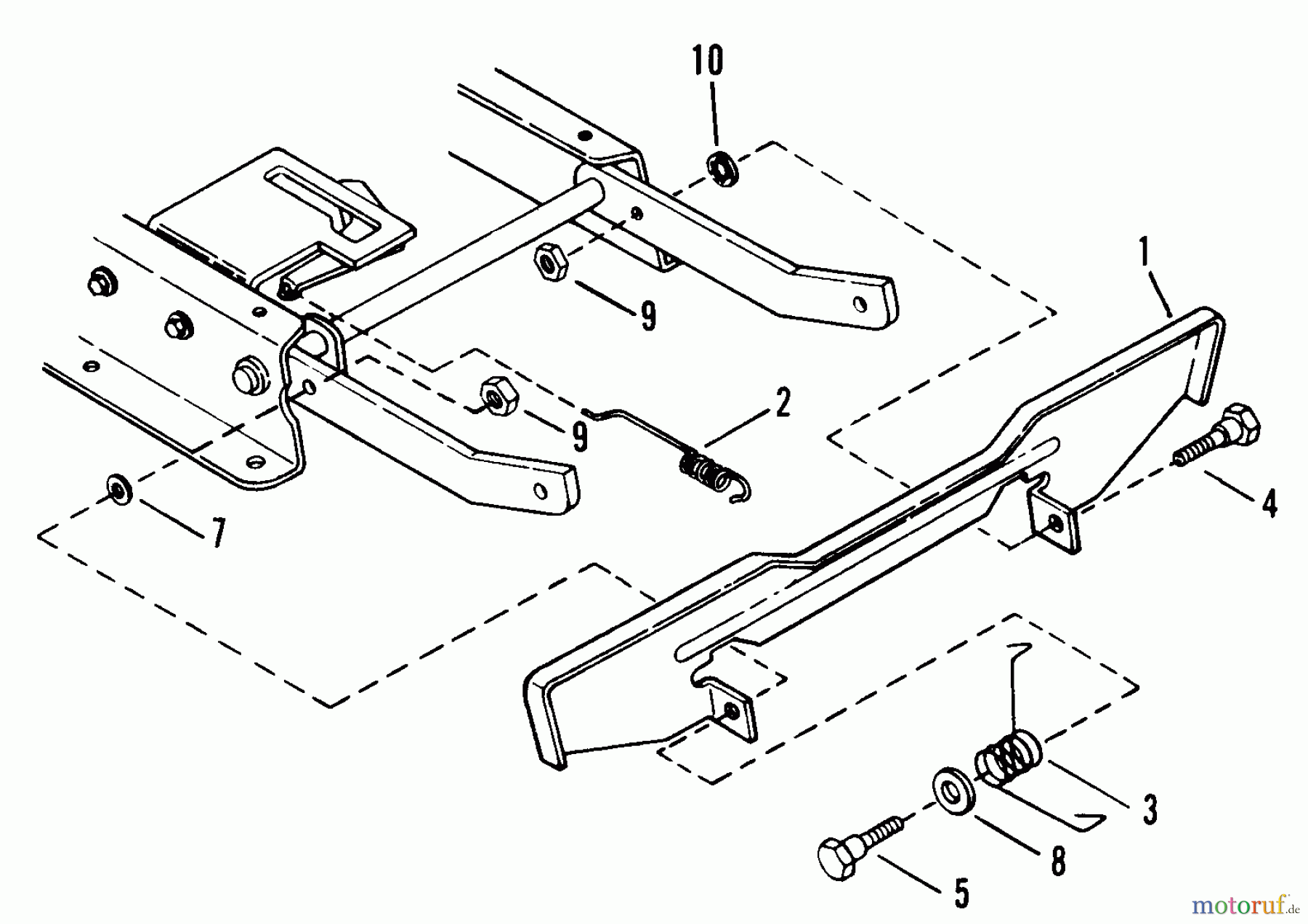 10
1
9
2
9
4
7
3
8
5
motoruf.de