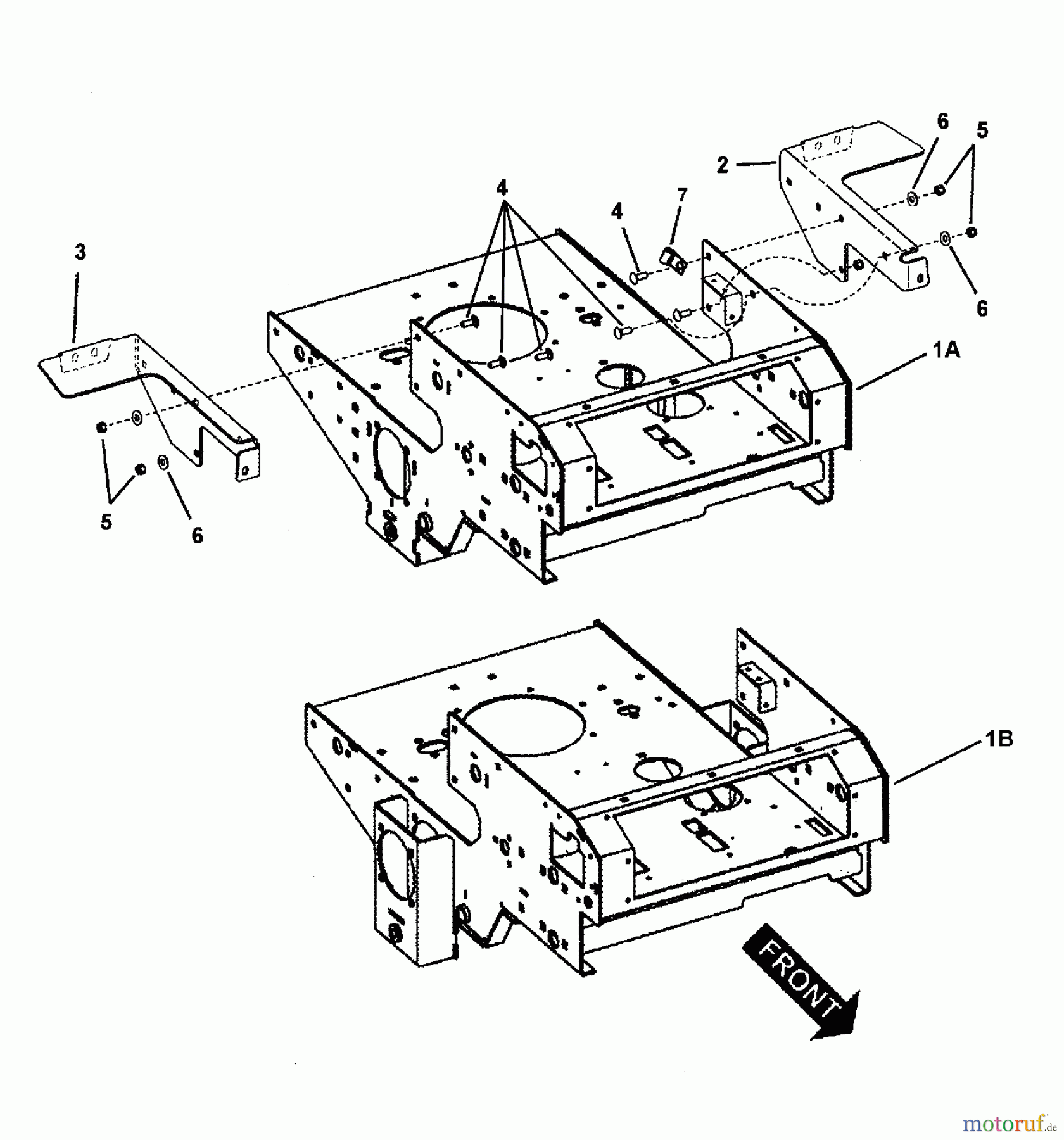 6
5
2
4
7
4
3
6
1A
5
6
1B
FRONT
motoruf.de