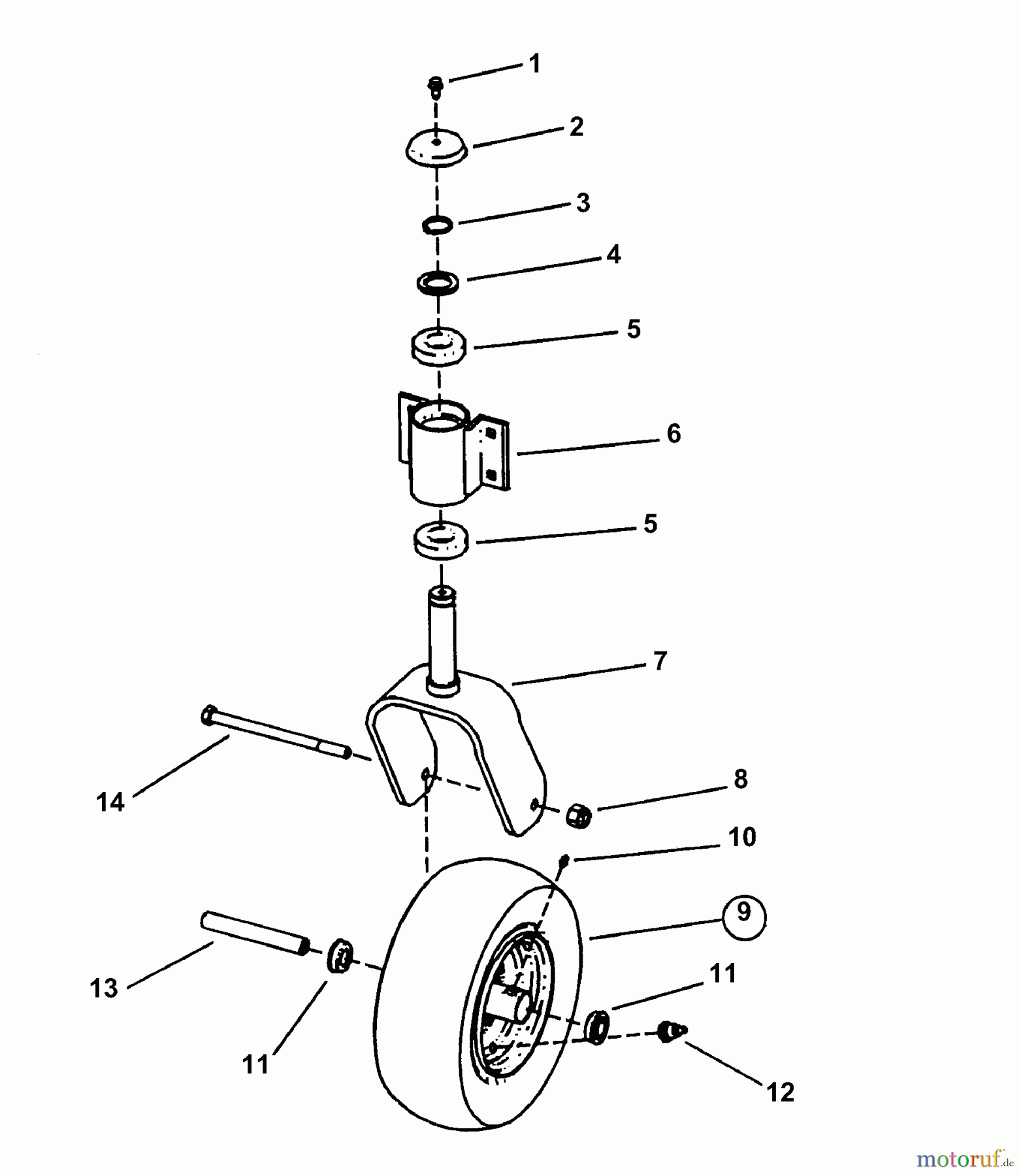 1
2
3
4
5
6
5
7
14
8
10
9
13
11
11
12
motoruf.de