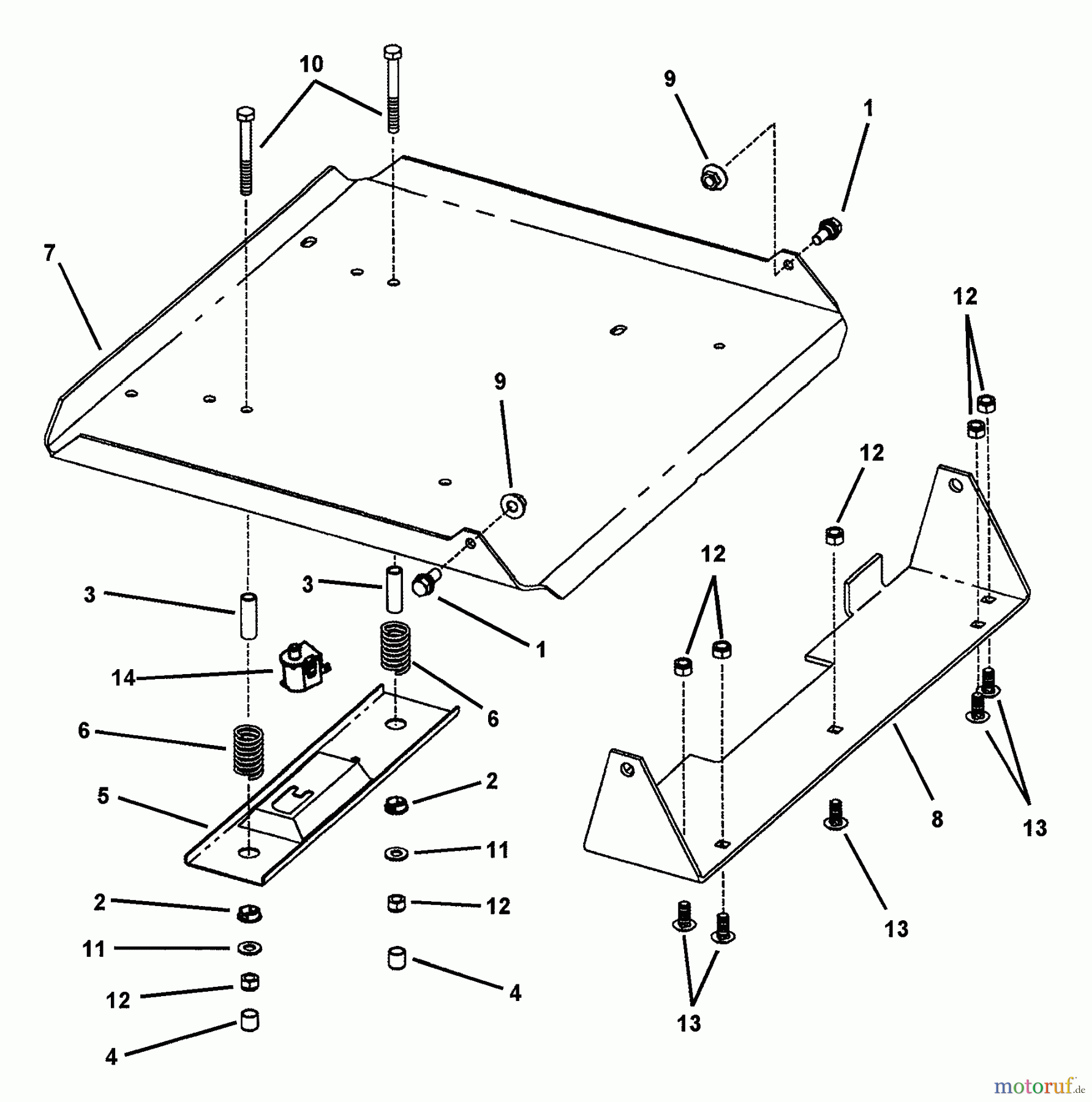 10
9
1
7
12
9
12
12
3
3
1
14
6
6
5
2
11
12
2
11
12
4
4
8
13
13
13
motoruf.de