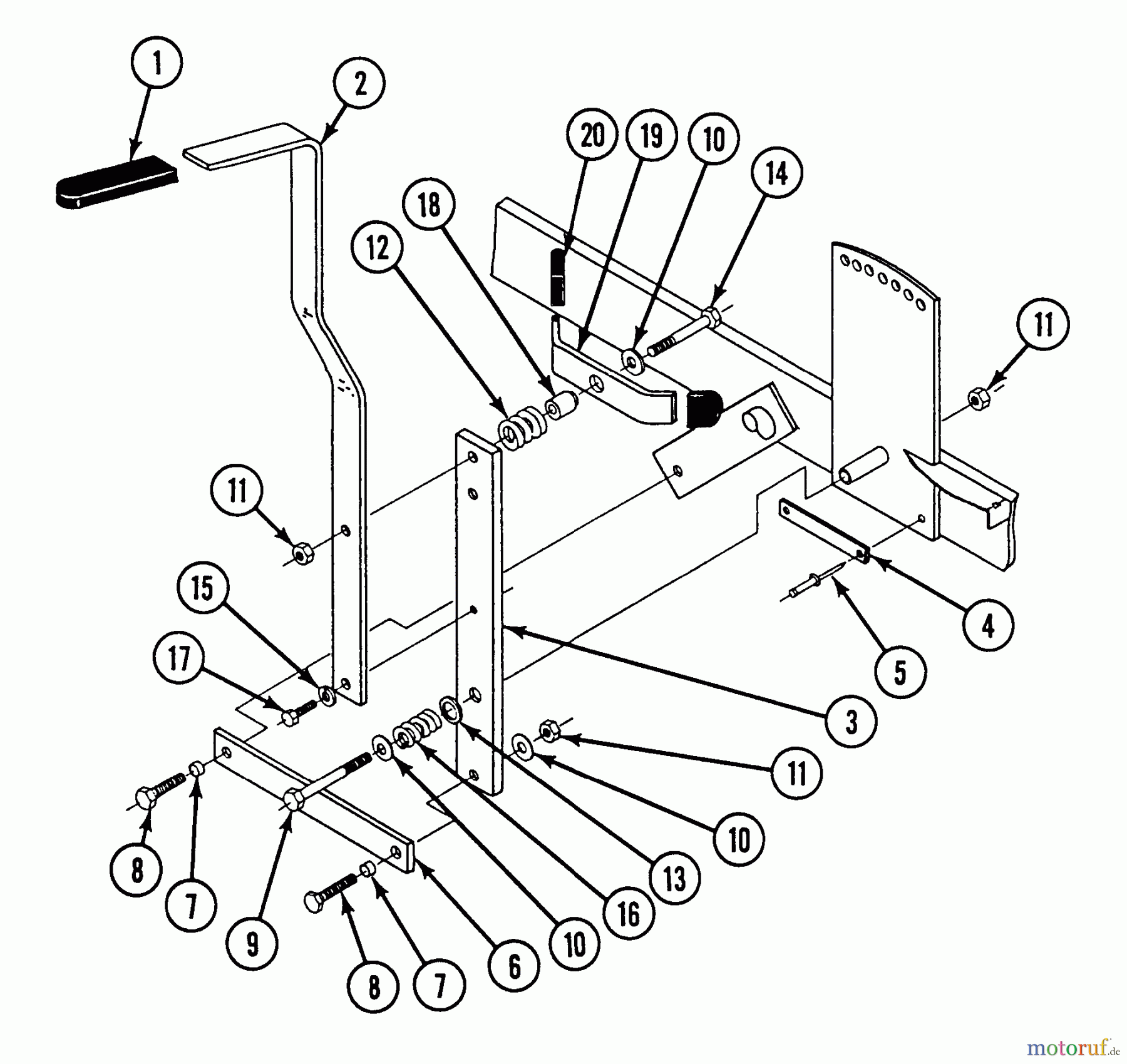 1
2
20
19
10
14
18
12
11
11
15
17
4
5
3
11
10
13
16
10
6
9
8
7
8
7

motoruf.de