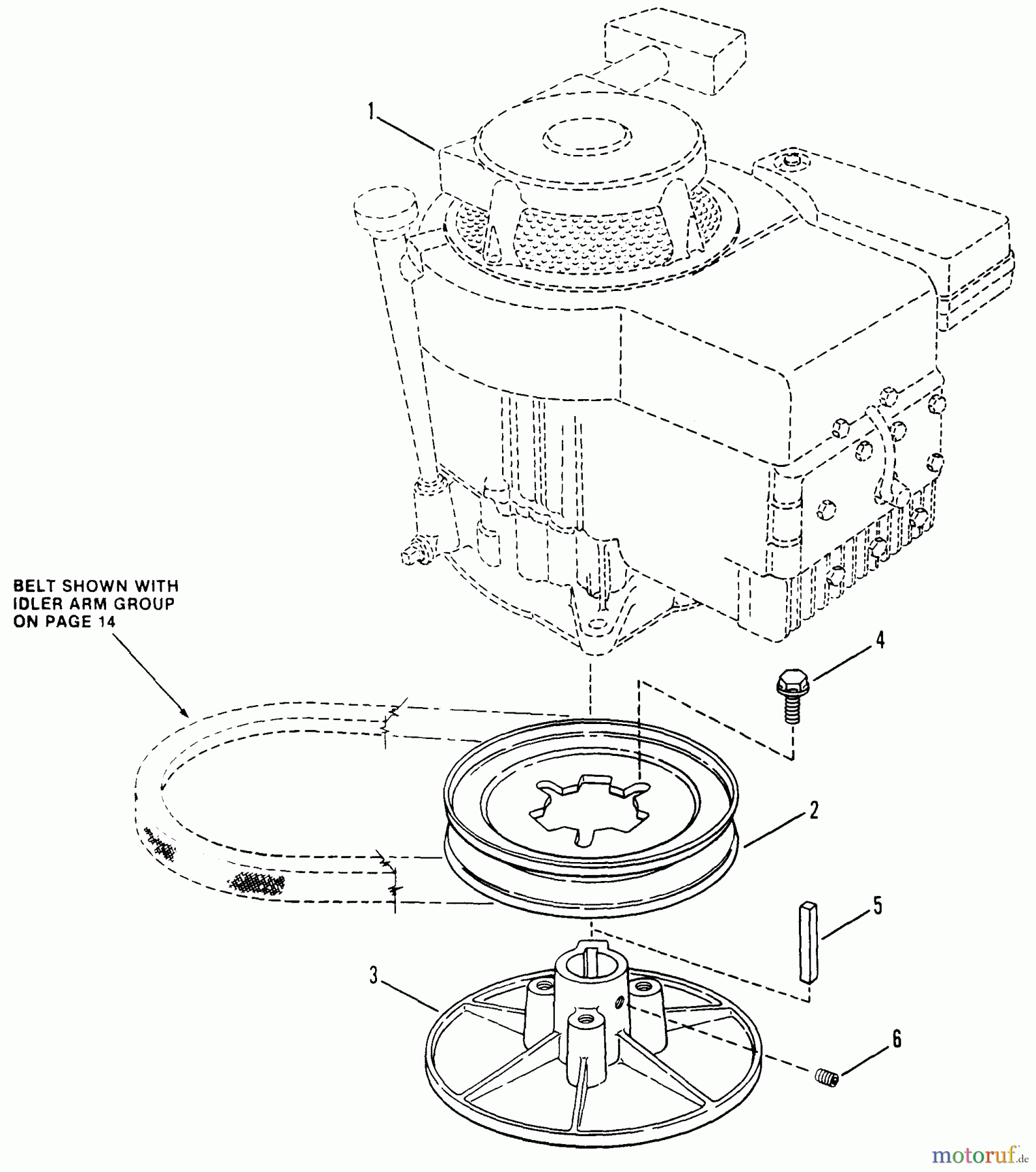 1

BELT SHOWN WITH IDLER ARM GROUP ON PAGE 14

4

2

5

3

6

motoruf.de