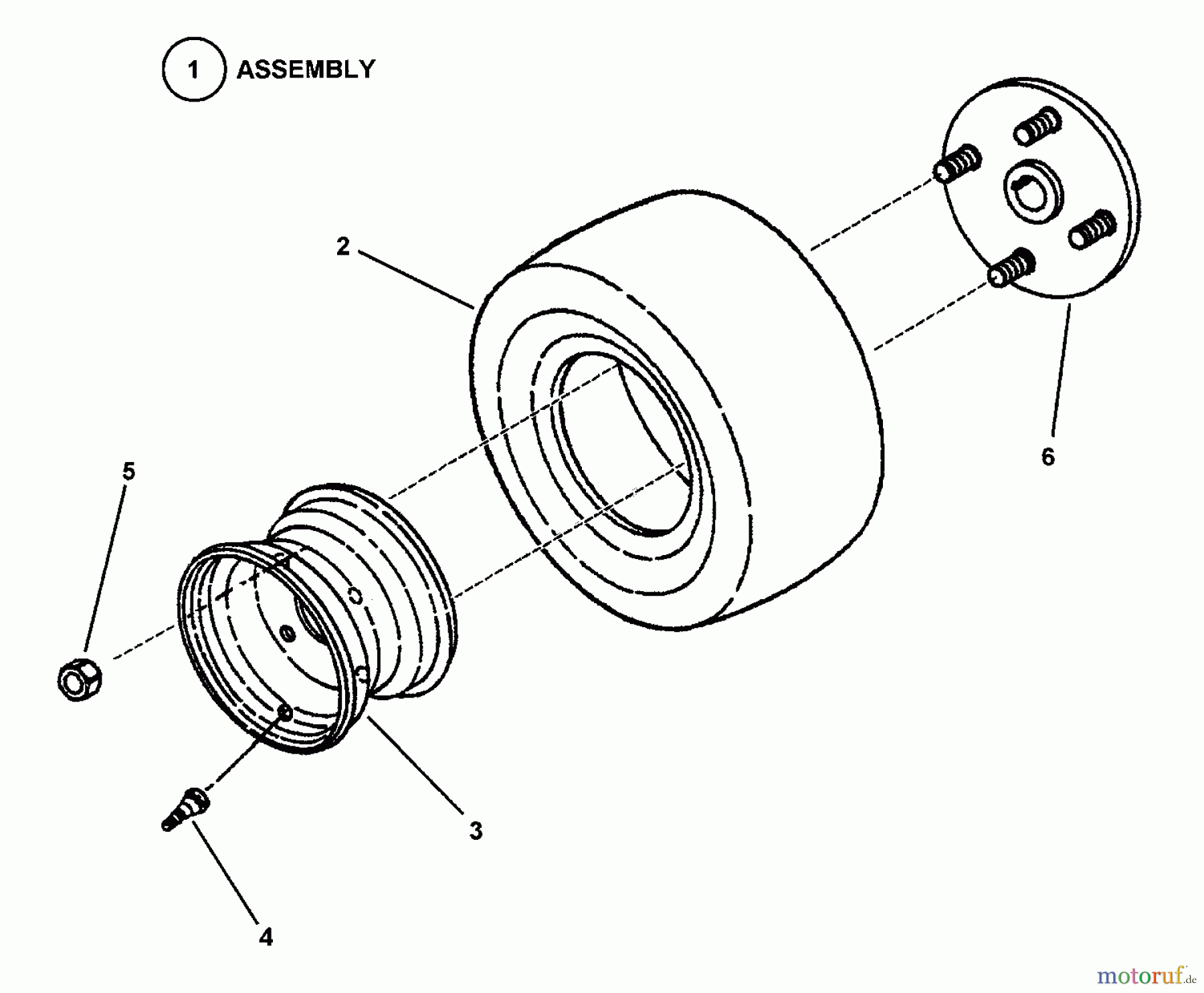 1 ASSEMBLY

2

6

5

3

4

motoruf.de